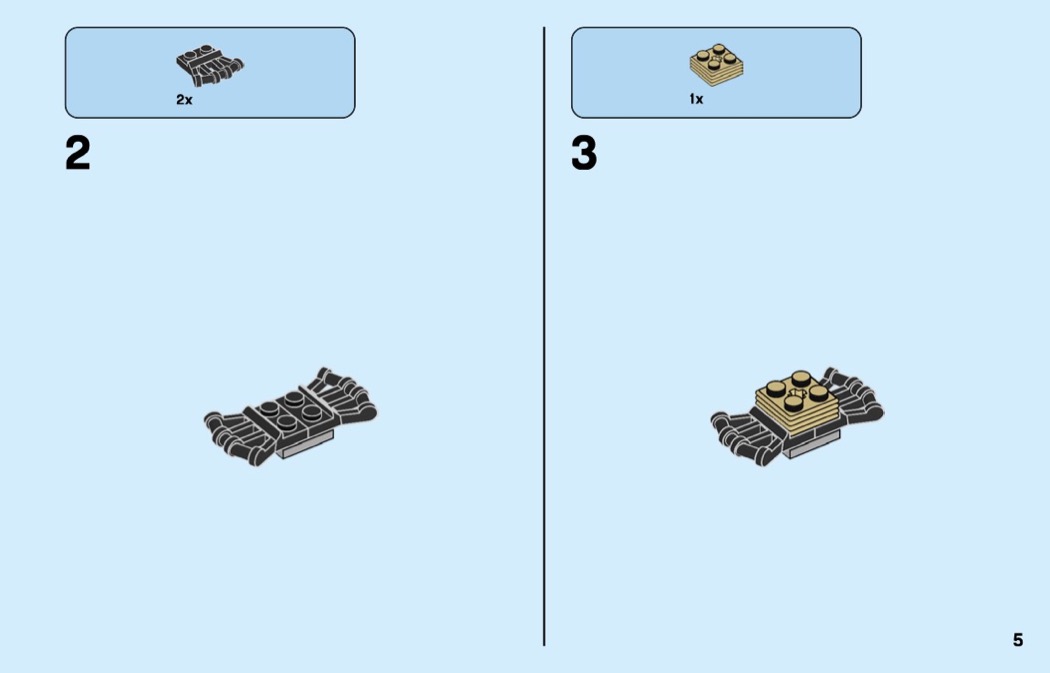 2x

2

1x

3

5