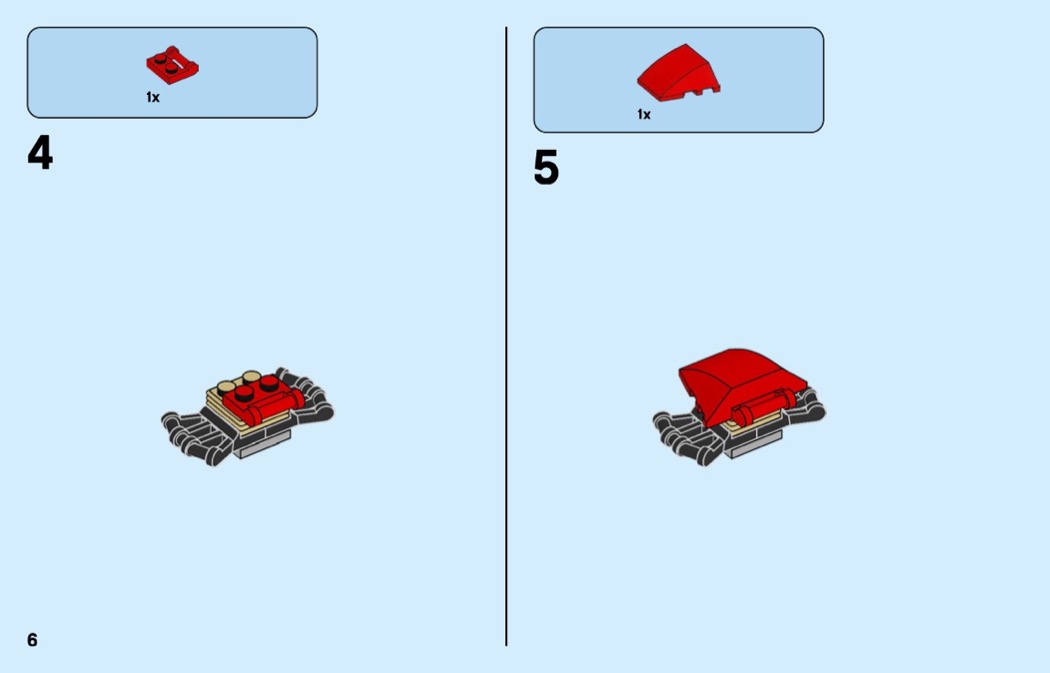 1x

4

1x

5

6