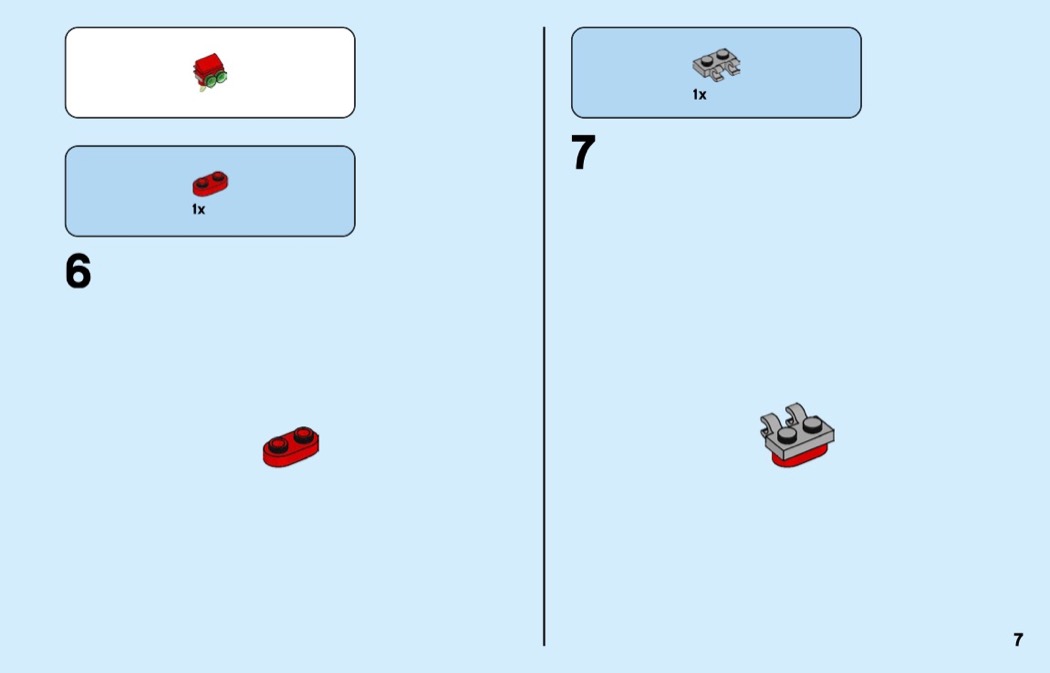 1x

6

1x

7

7