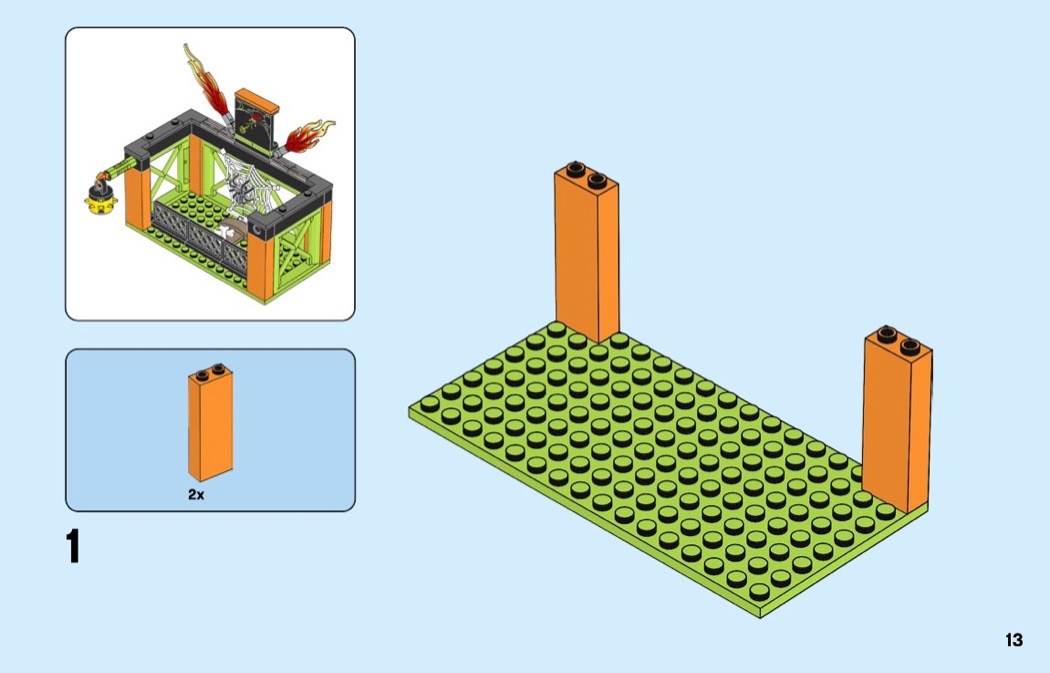 2x

1

13