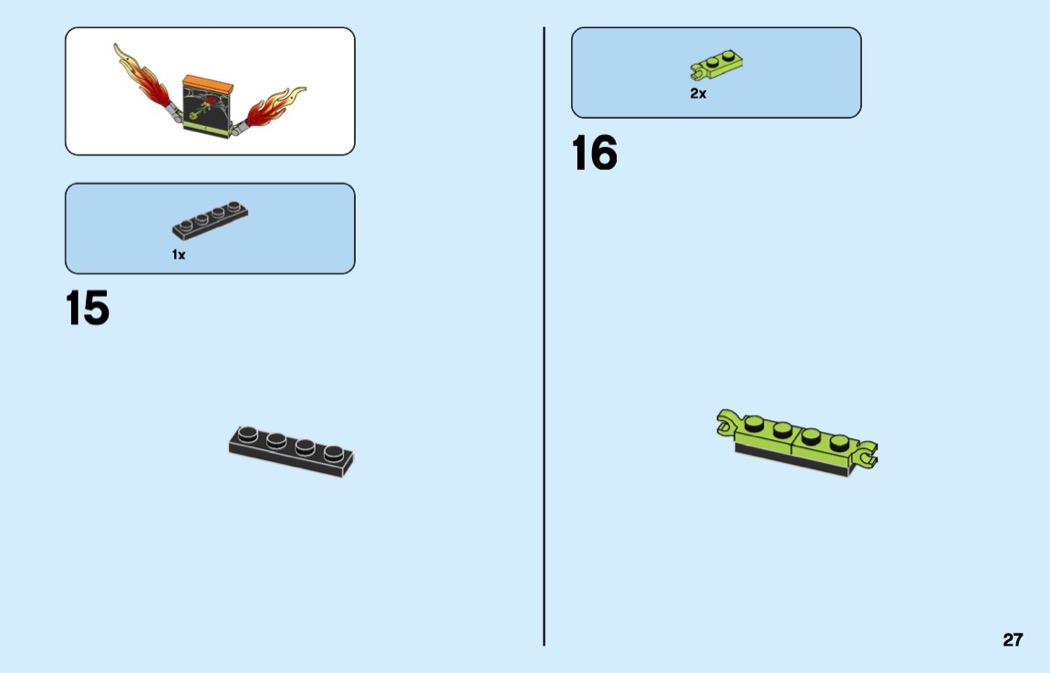 1x

15

2x

16

27