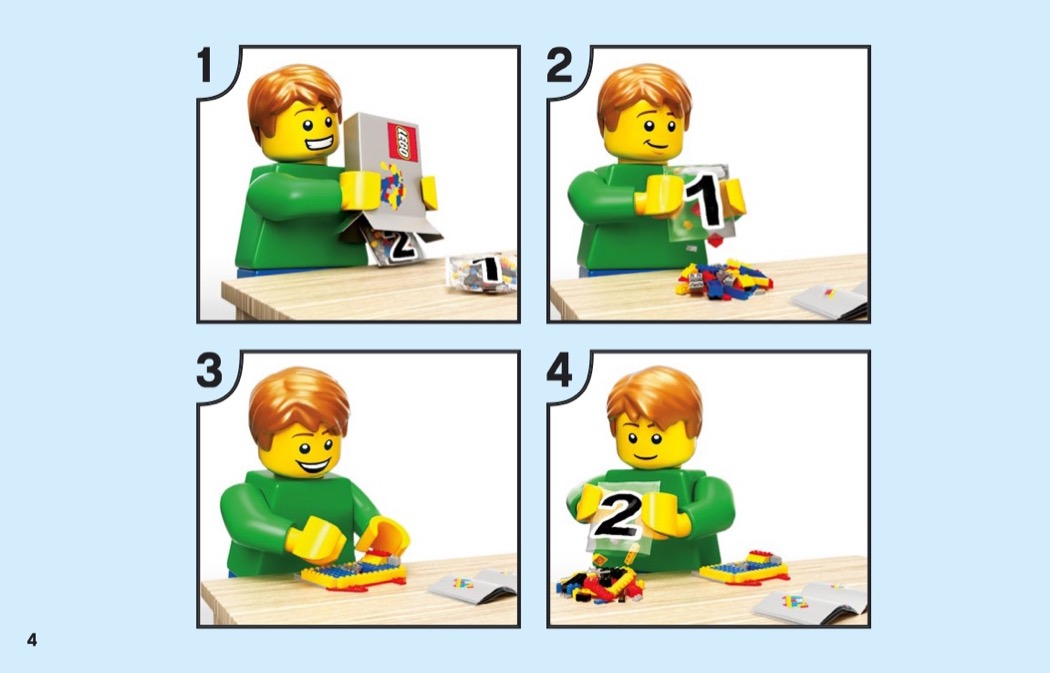 1

LEGO

2

1

2

1

3

4

2

4