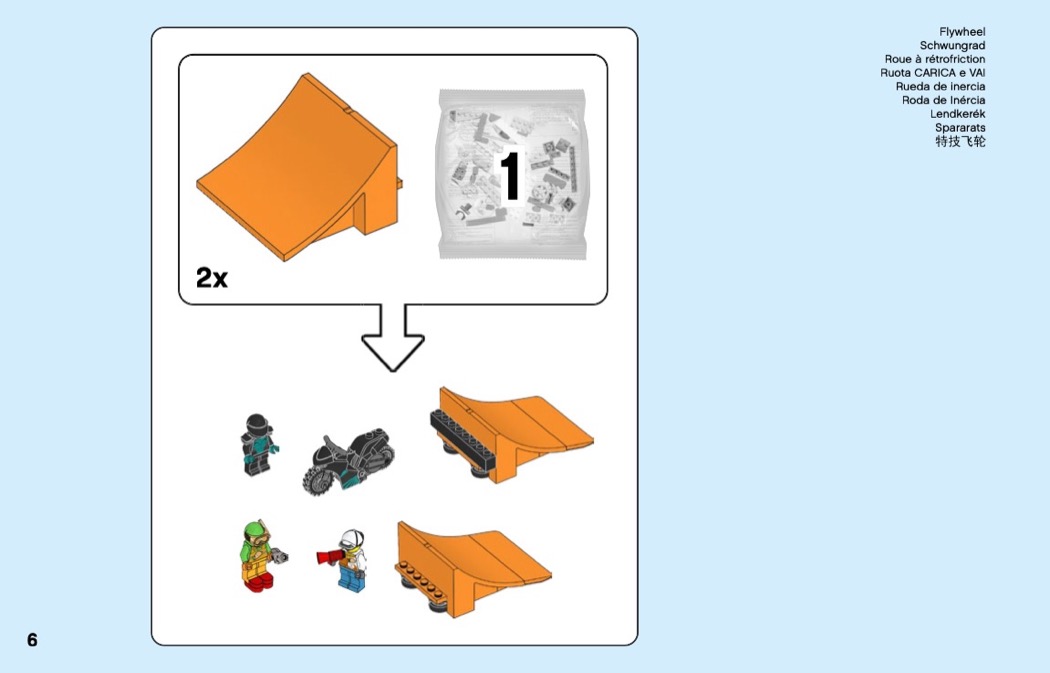 Flywheel
Schwungrad
Roue à rétrofriction
Ruota CARICA e VAI
Rueda de inercia
Roda de Inércia
Lendkerék
Spararats
特技飞轮

1

2x

6