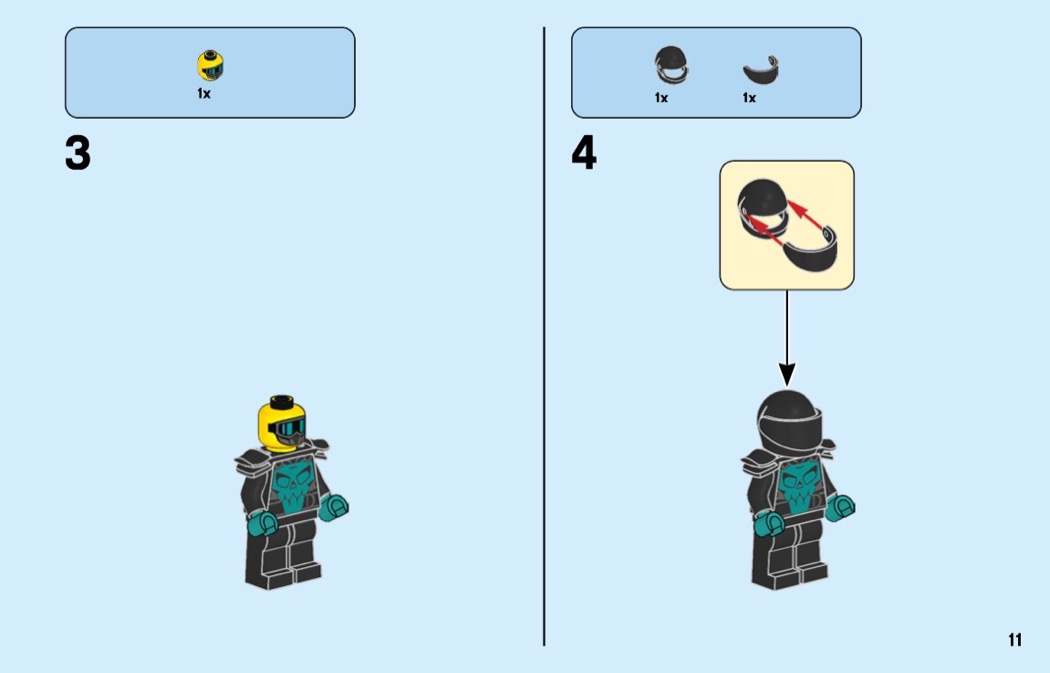 1x

3

1x 1x

4

11