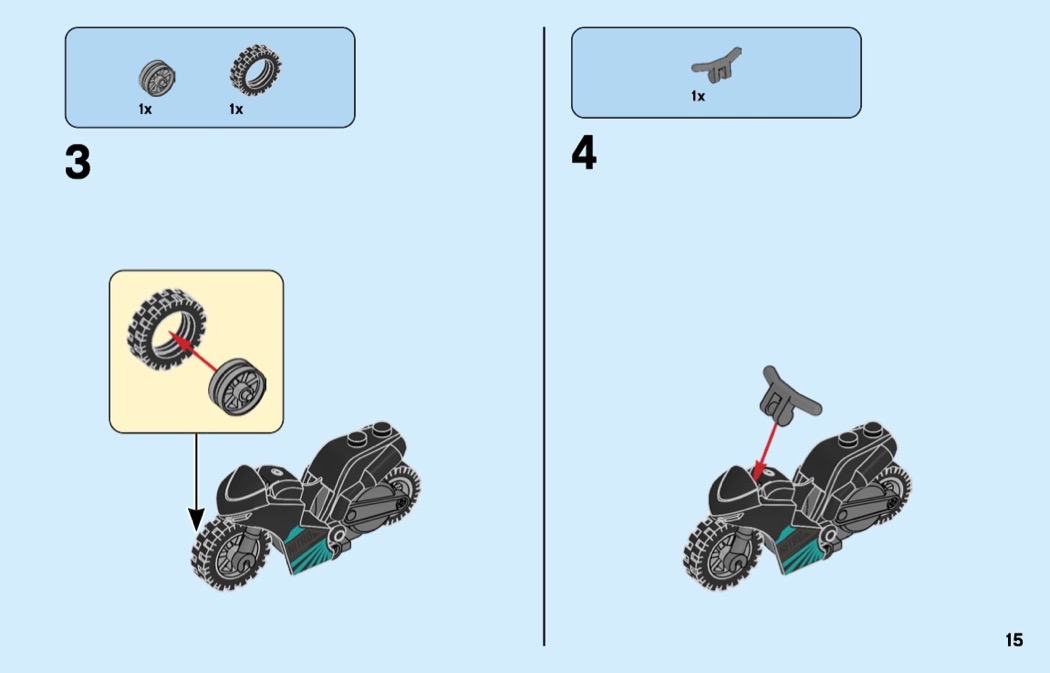 1x 1x

3

1x

4

15