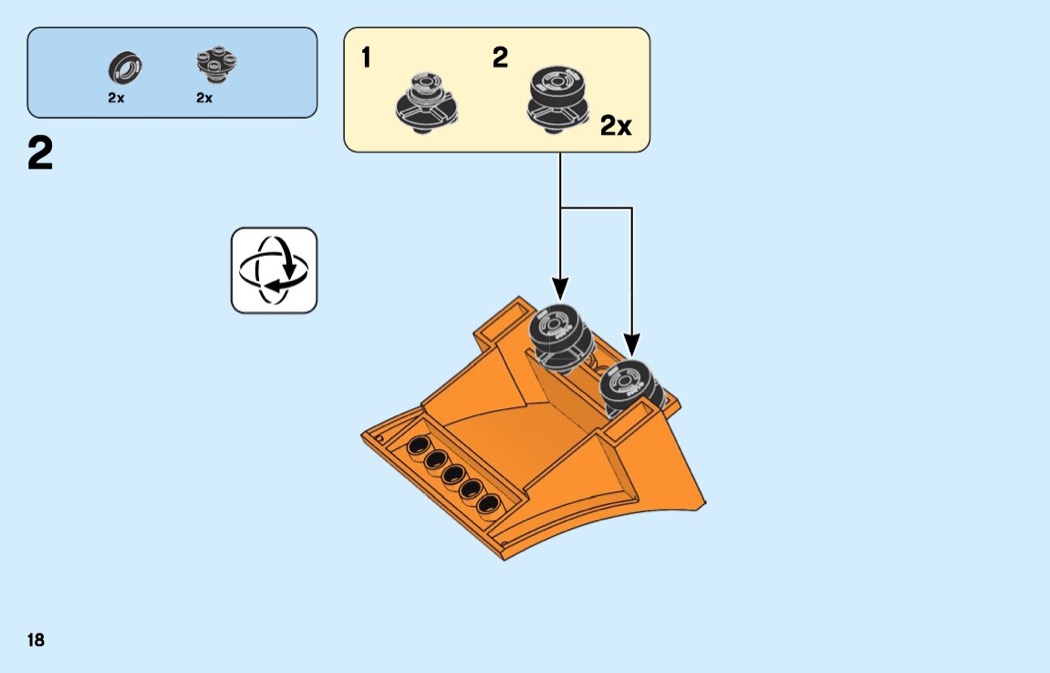 2x 2x

2

1 2

2x

18