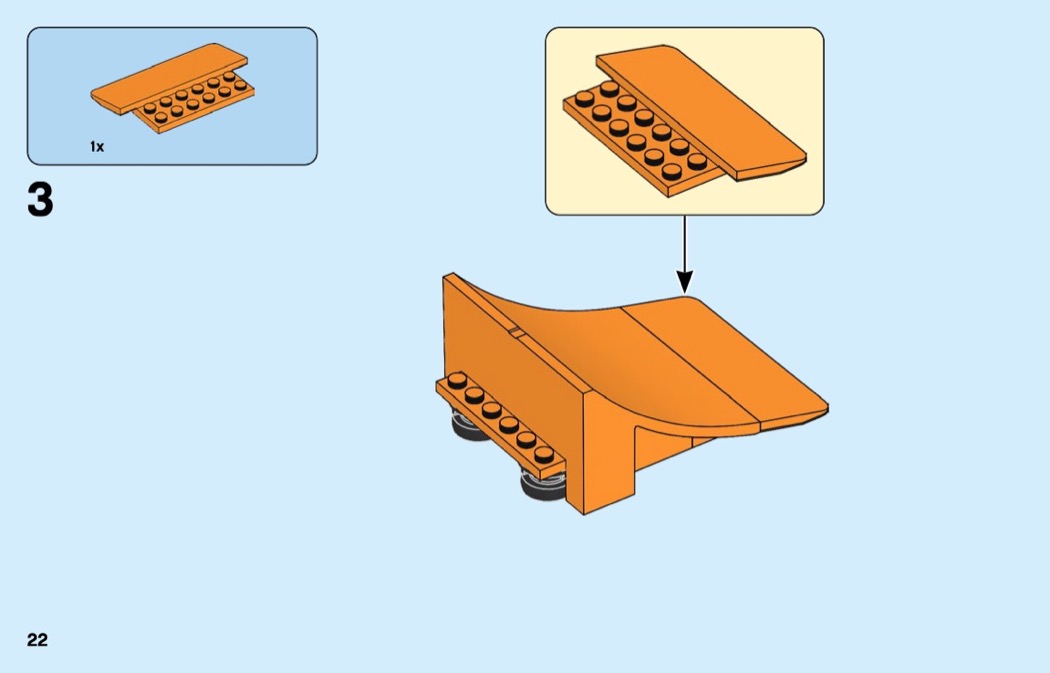 1x

3

22