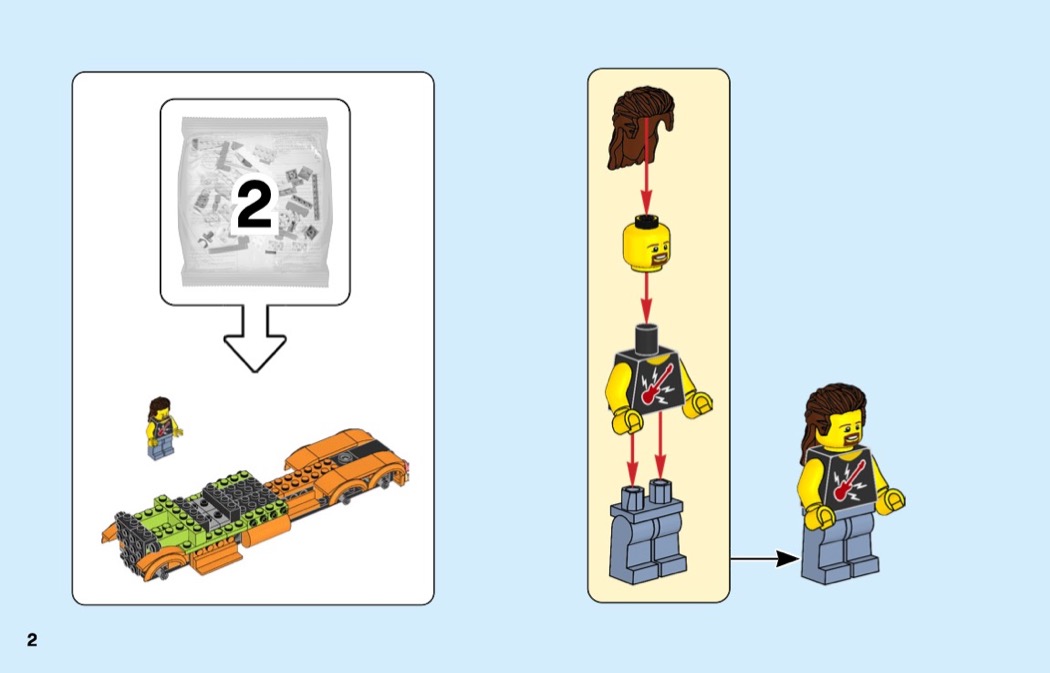 2

2