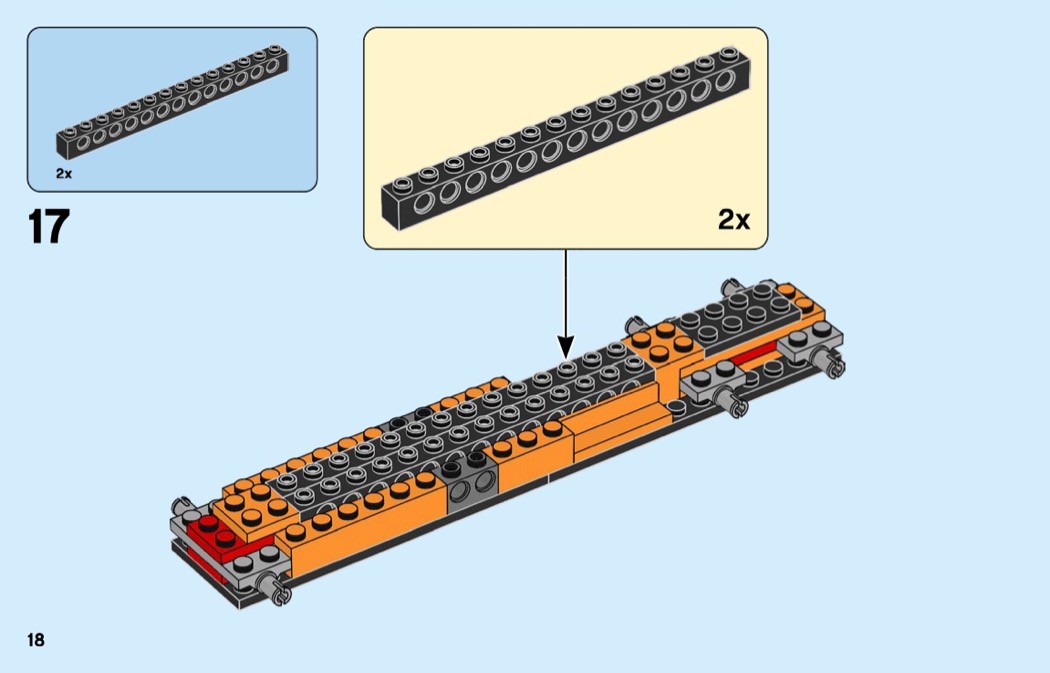 2x

17

2x

18