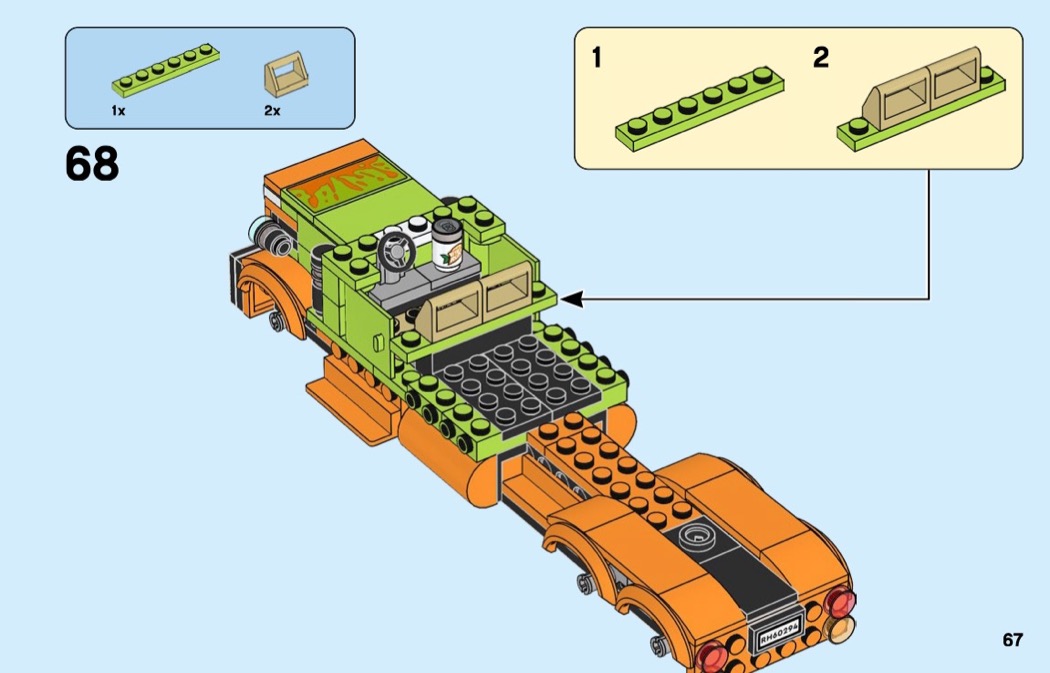 1x

2x

68

1

2

RH60294

67