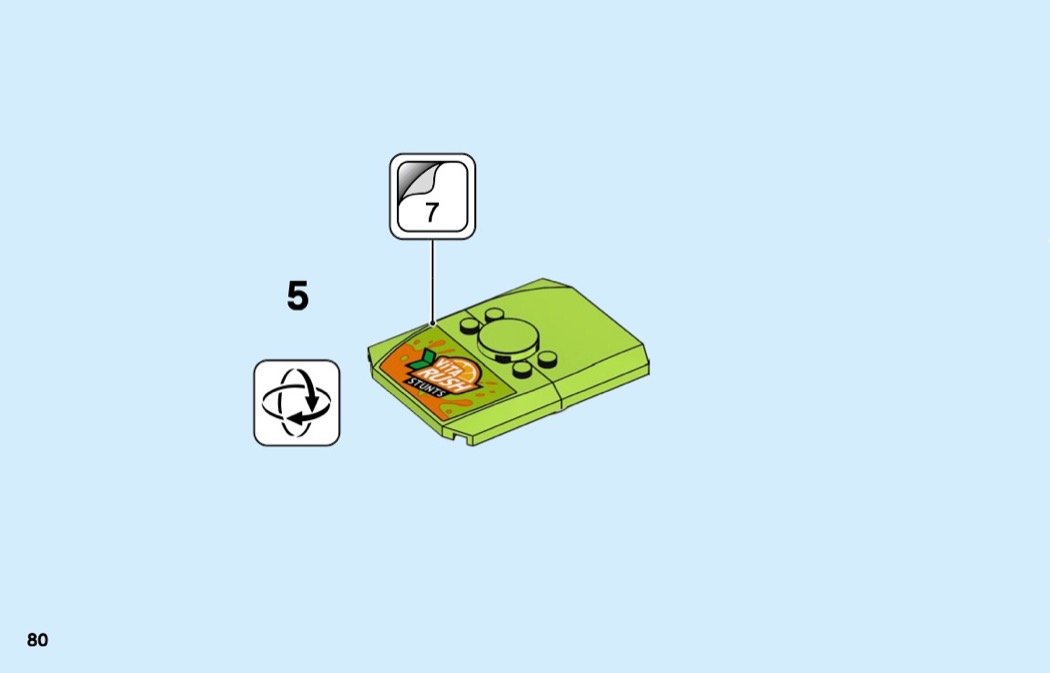 7

5

VITA RUSH STUNTS

80