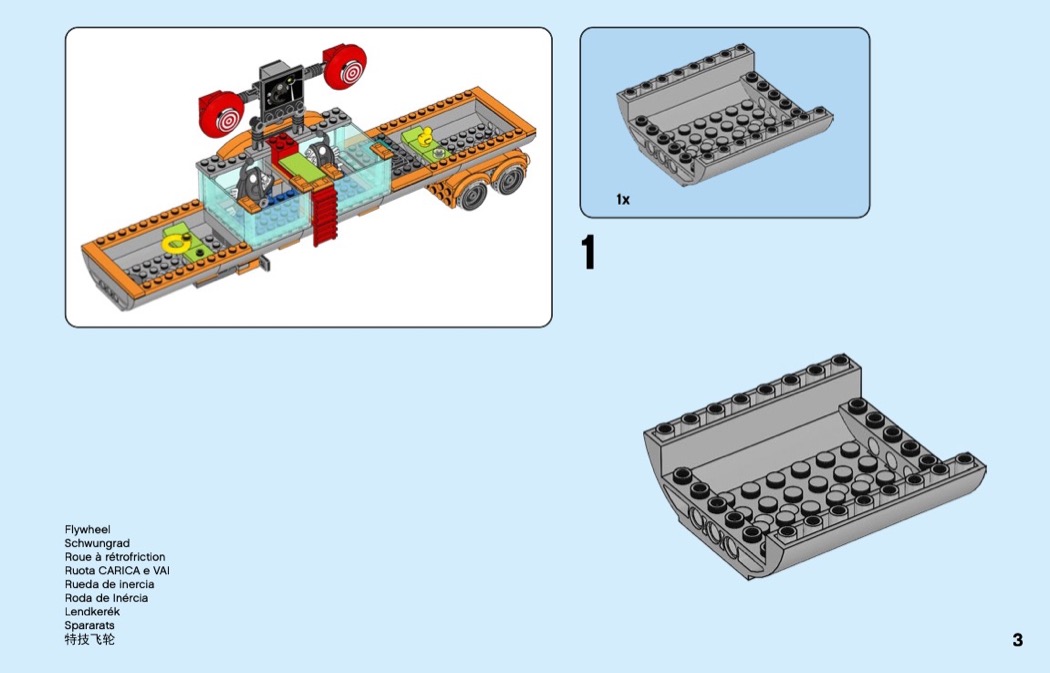 1x

1

Flywheel
Schwungrad
Roue à rétrofriction
Ruota CARICA e VAI
Rueda de inercia
Roda de Inércia
Lendkerék
Spararats
特技飞轮

3