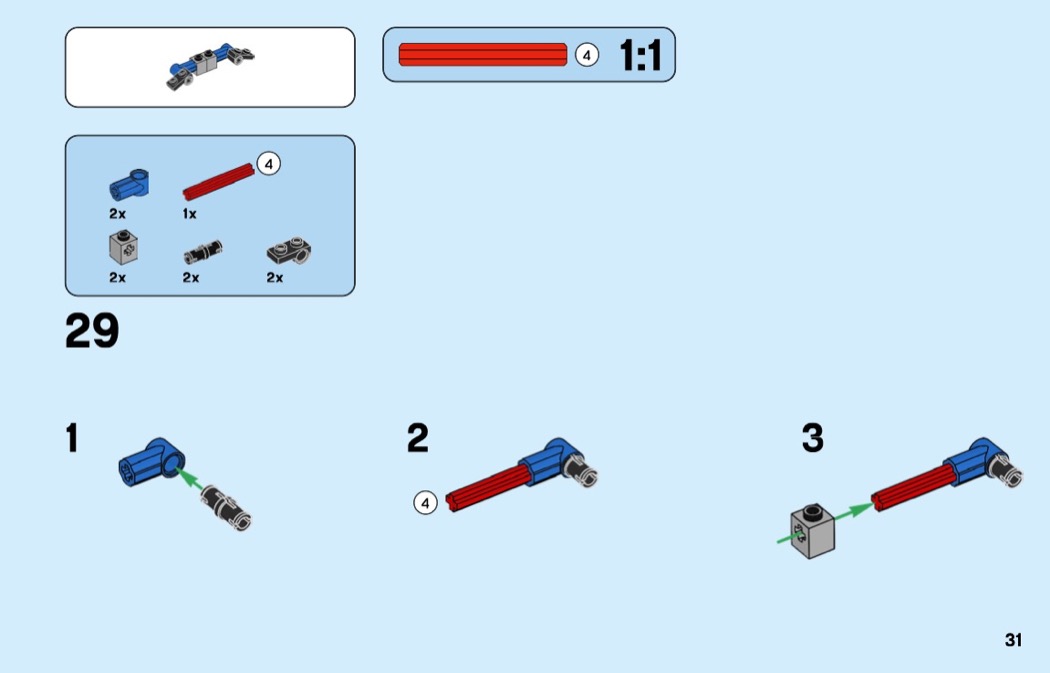 4 1:1

4
2x 1x
2x 2x 2x

29

1

2
4

3

31