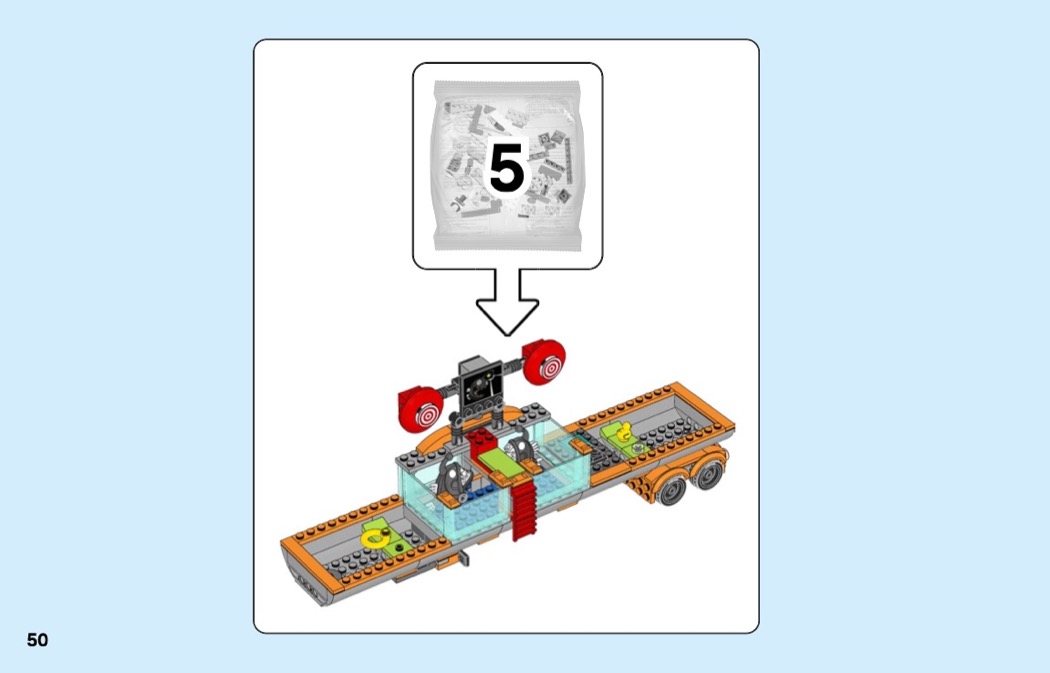 5

50