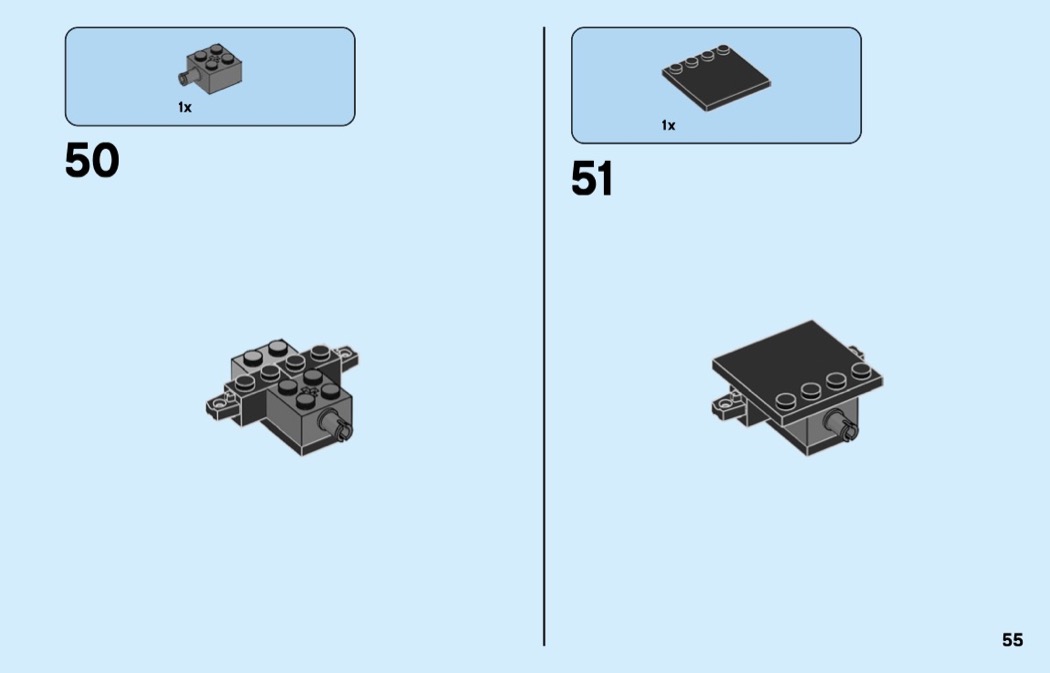 1x

50

1x

51

55