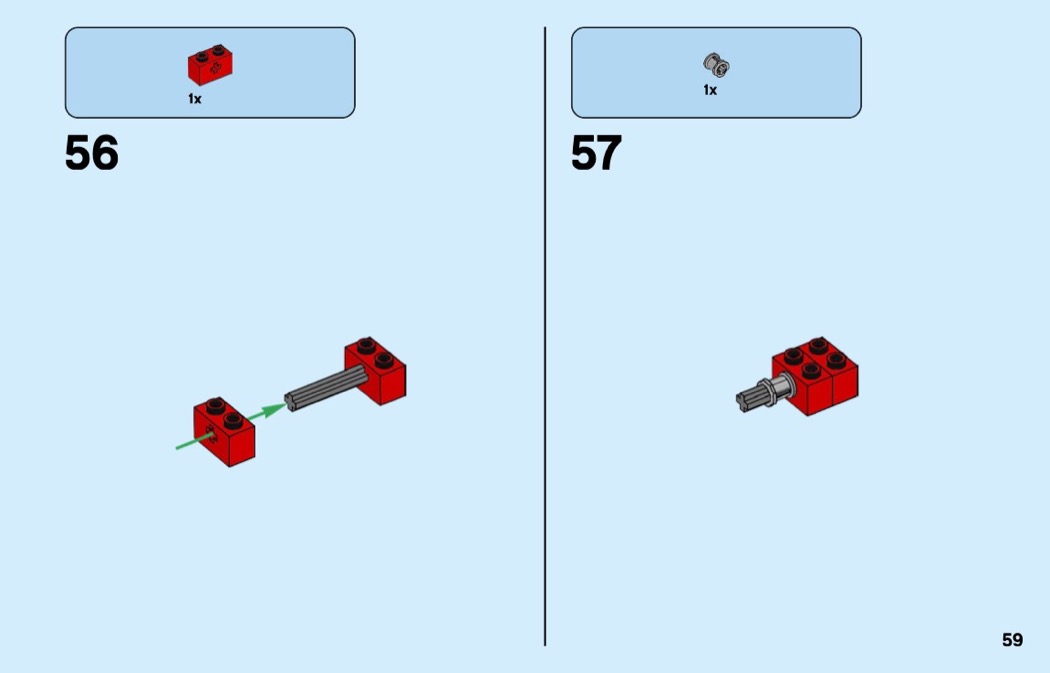 1x

56

1x

57

59