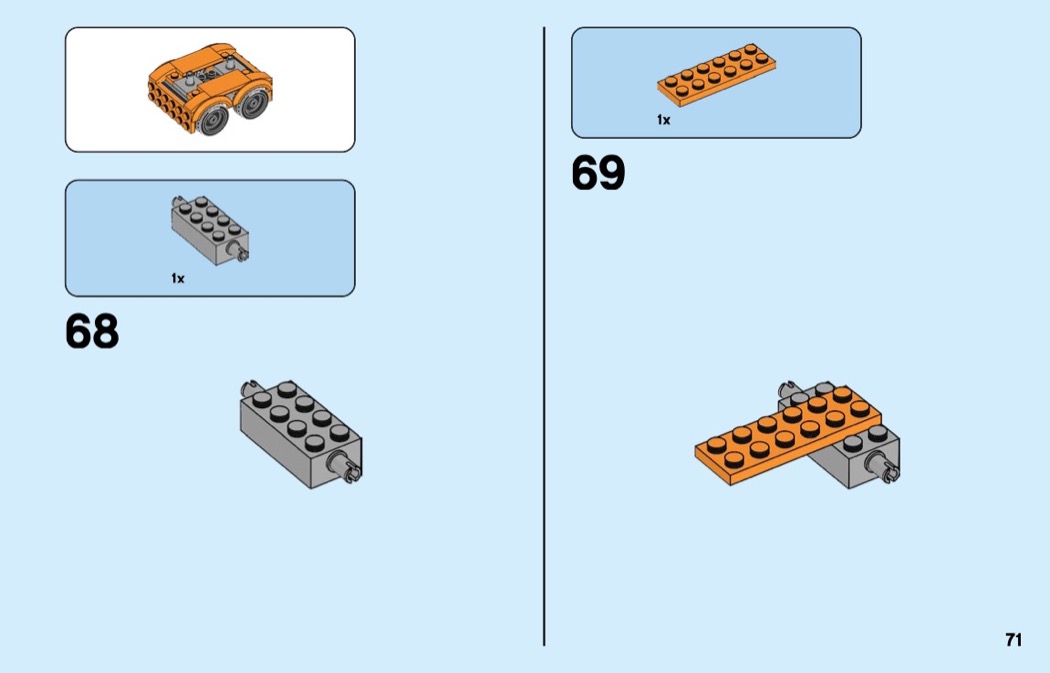 1x

68

1x

69

71