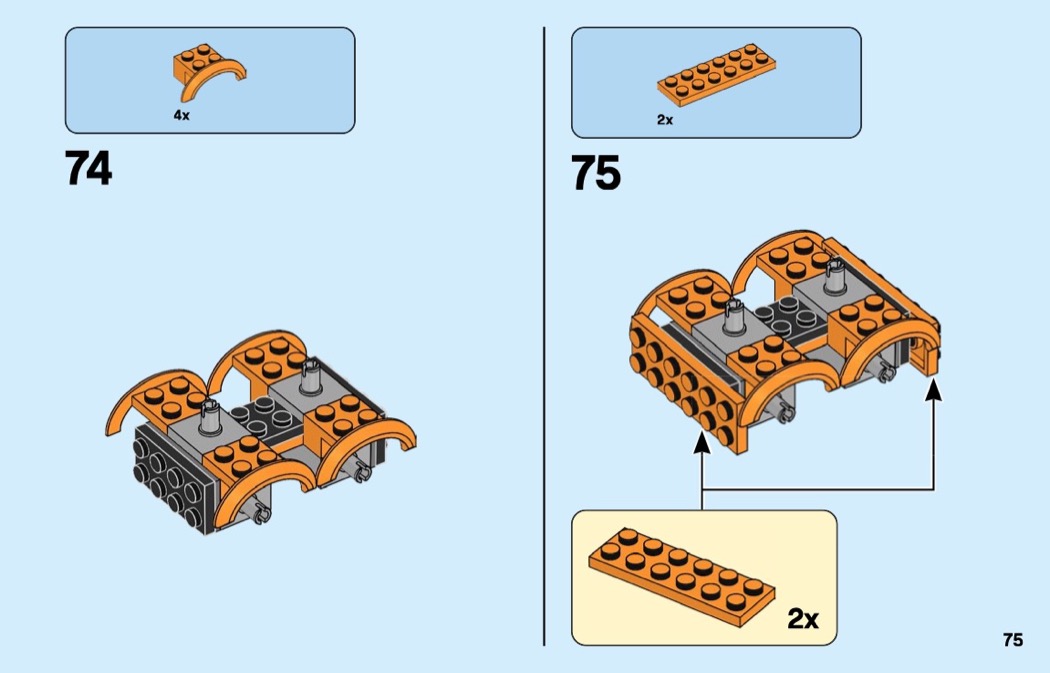 4x

74

2x

75

2x

75