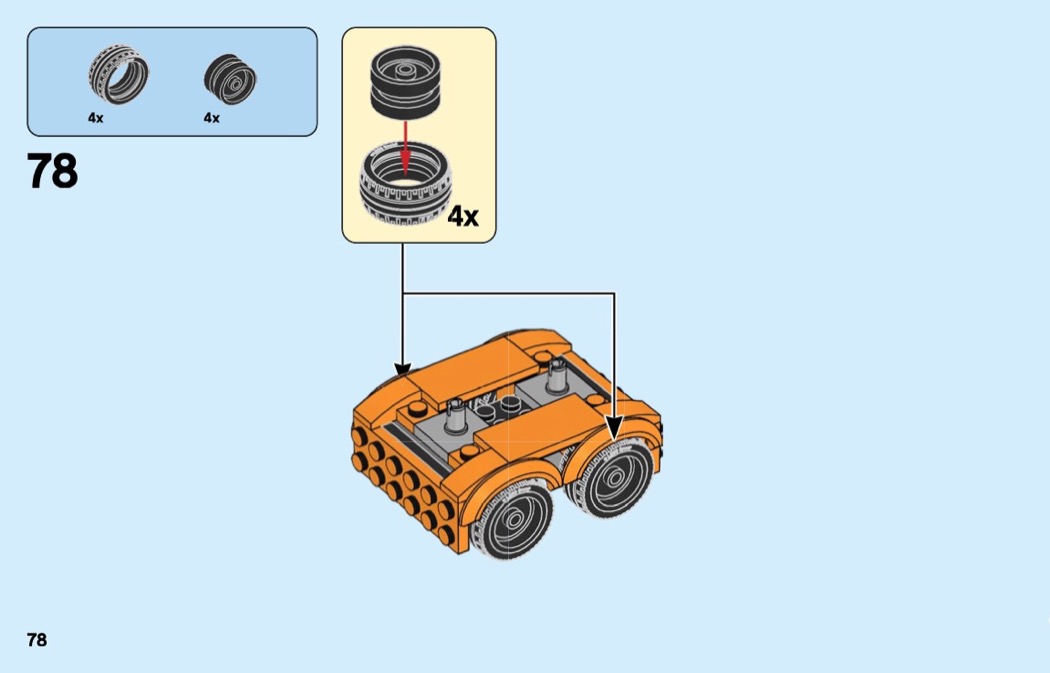 4x
4x

78

4x

78