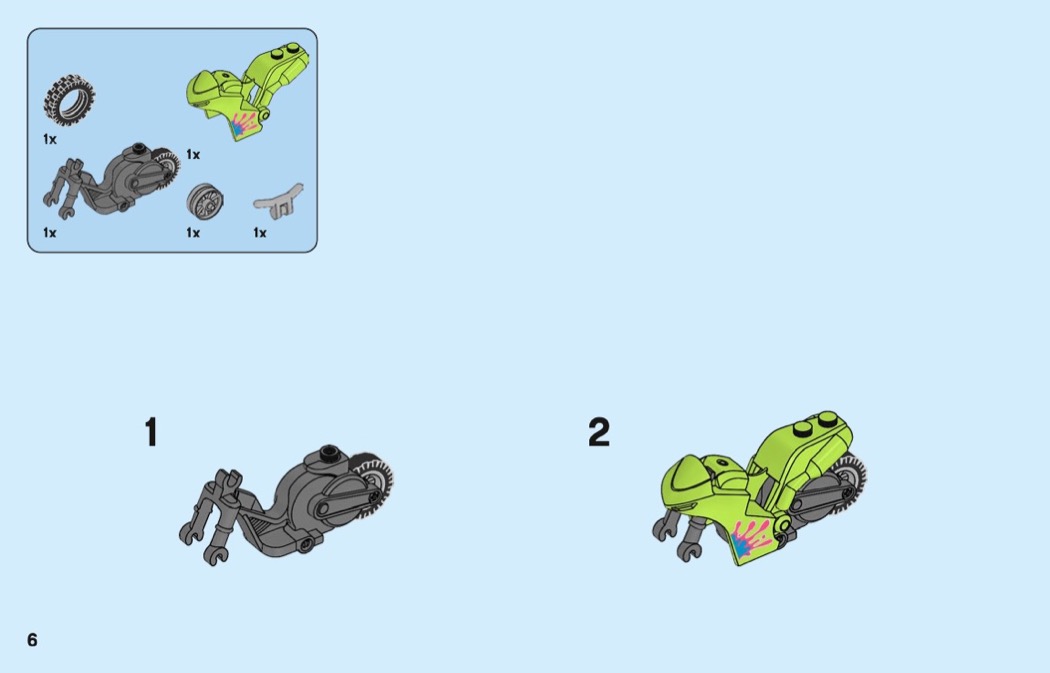 1x

1x

1x

1x

1x

1

2

6