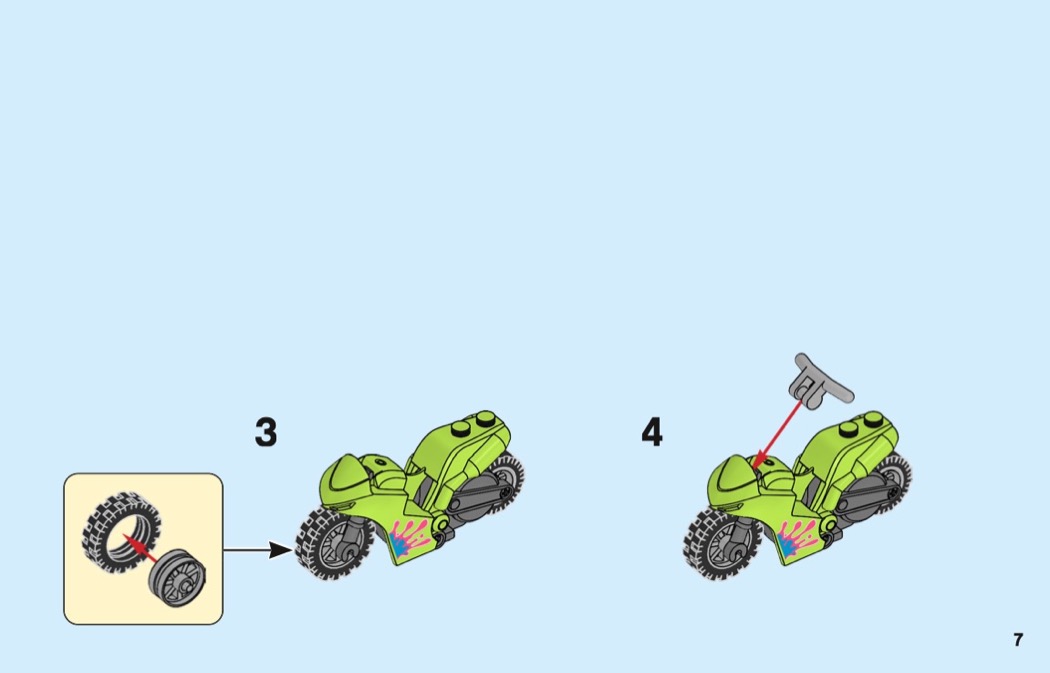 3

4

7