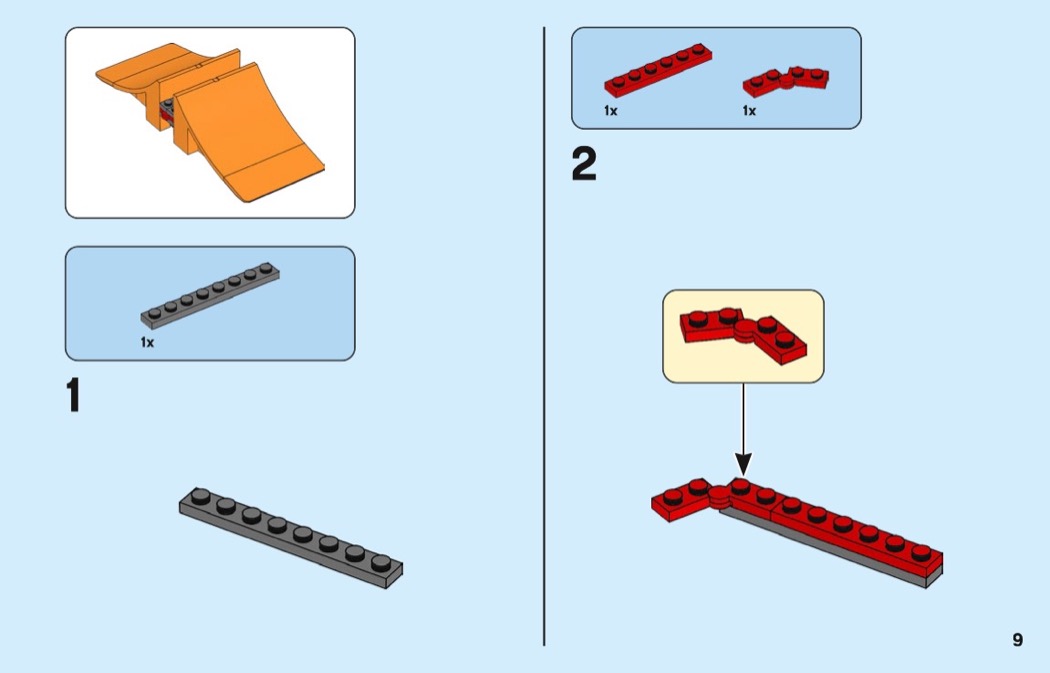 1x

1

1x

1x

2

9