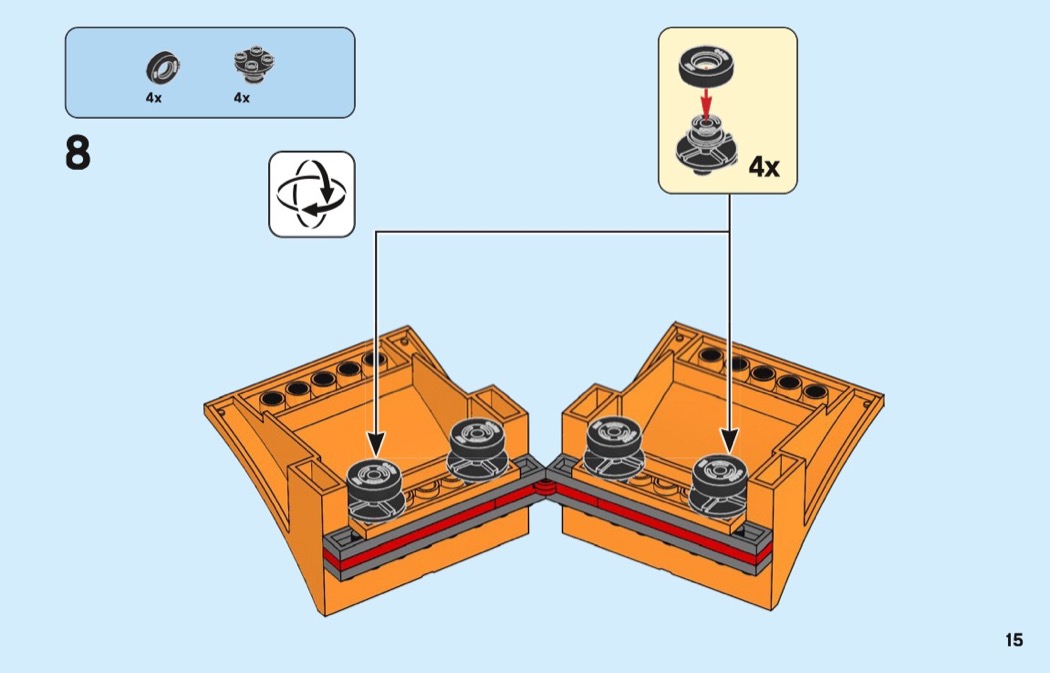 4x 4x

8

4x

15