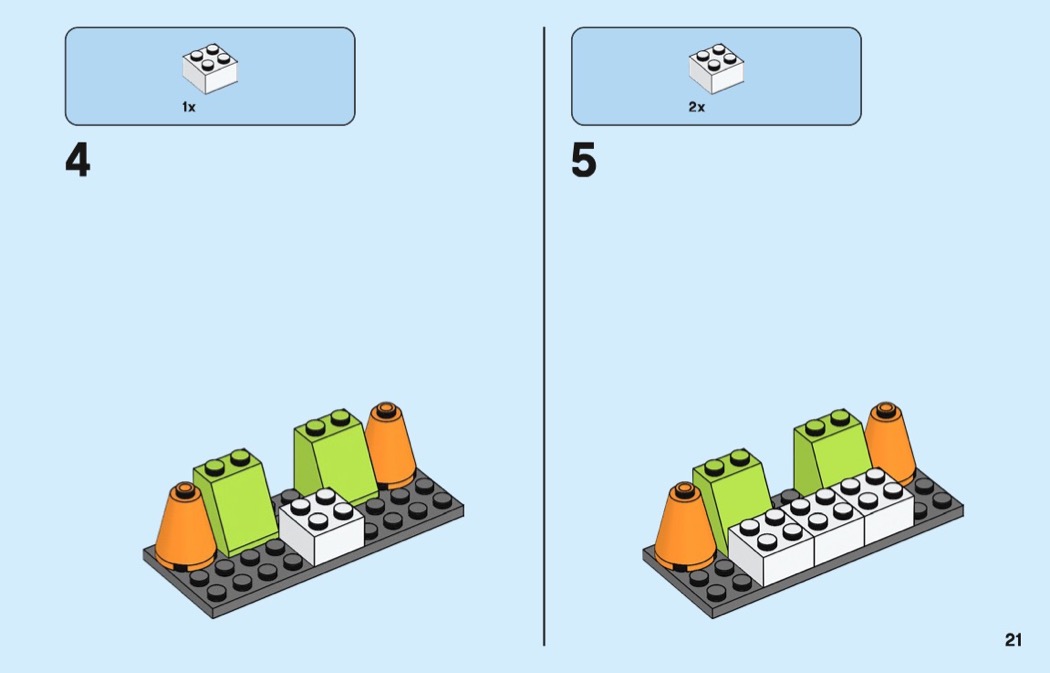 1x

4

2x

5

21