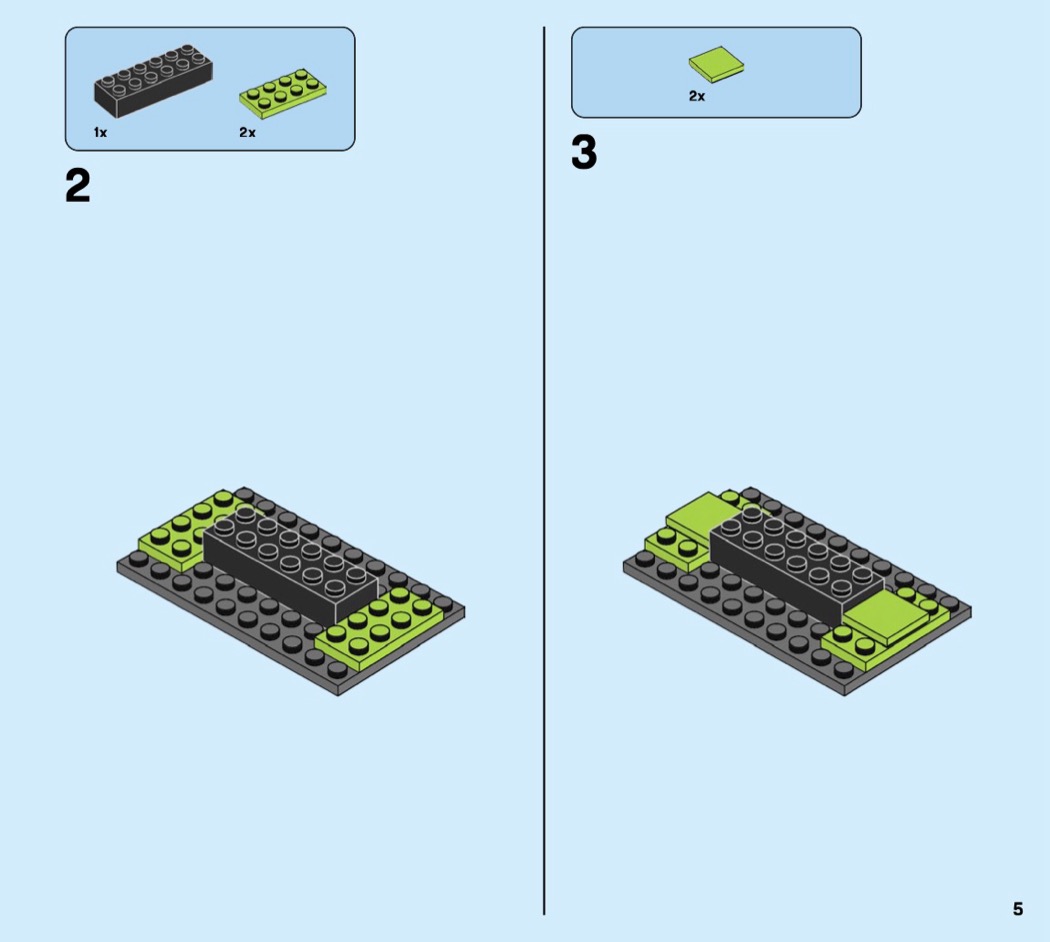 1x
2x

2

2x

3

5