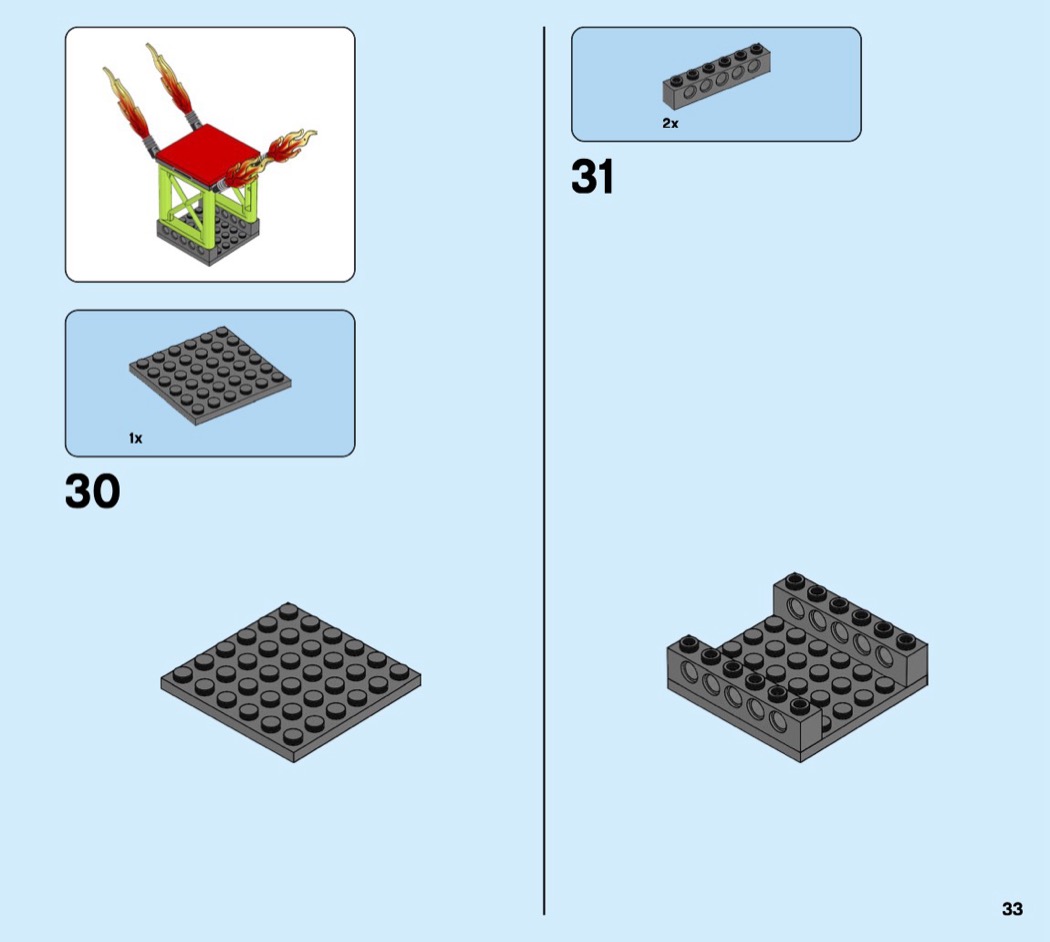 1x

30

2x

31

33