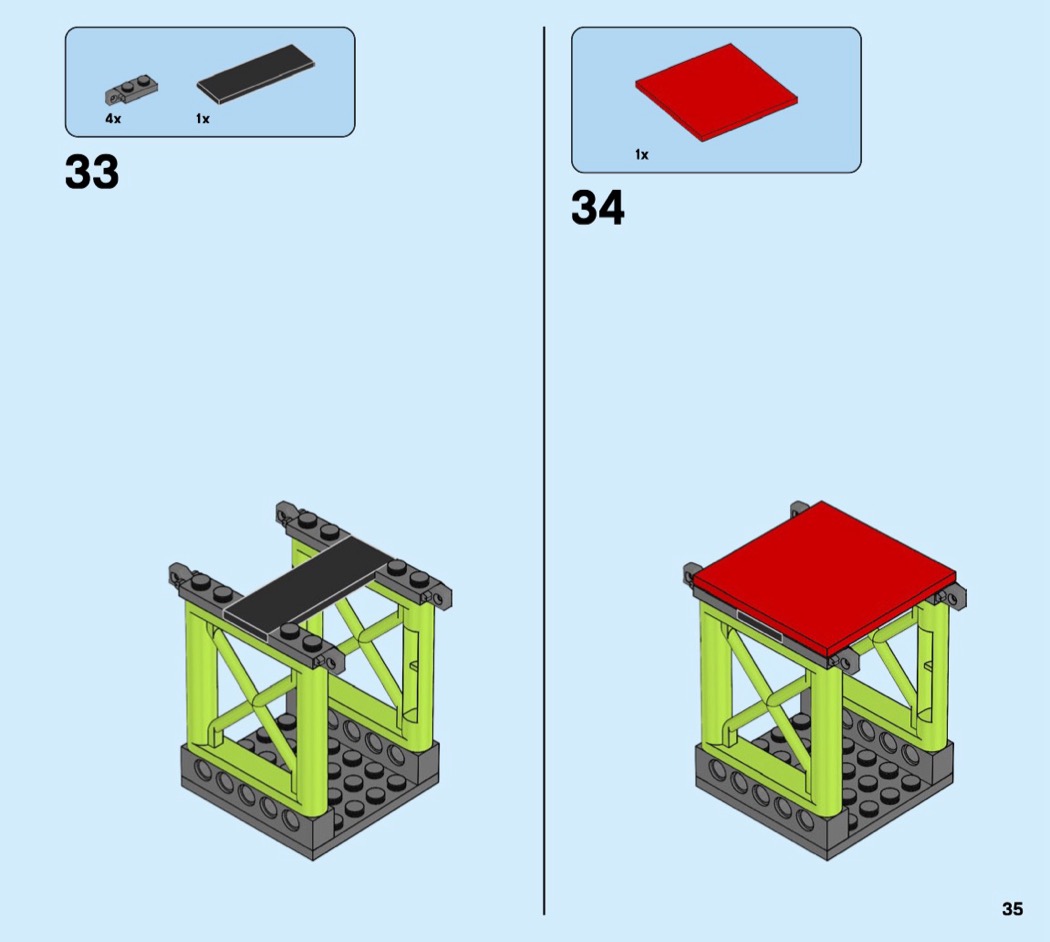 4x
1x

33

1x

34

35