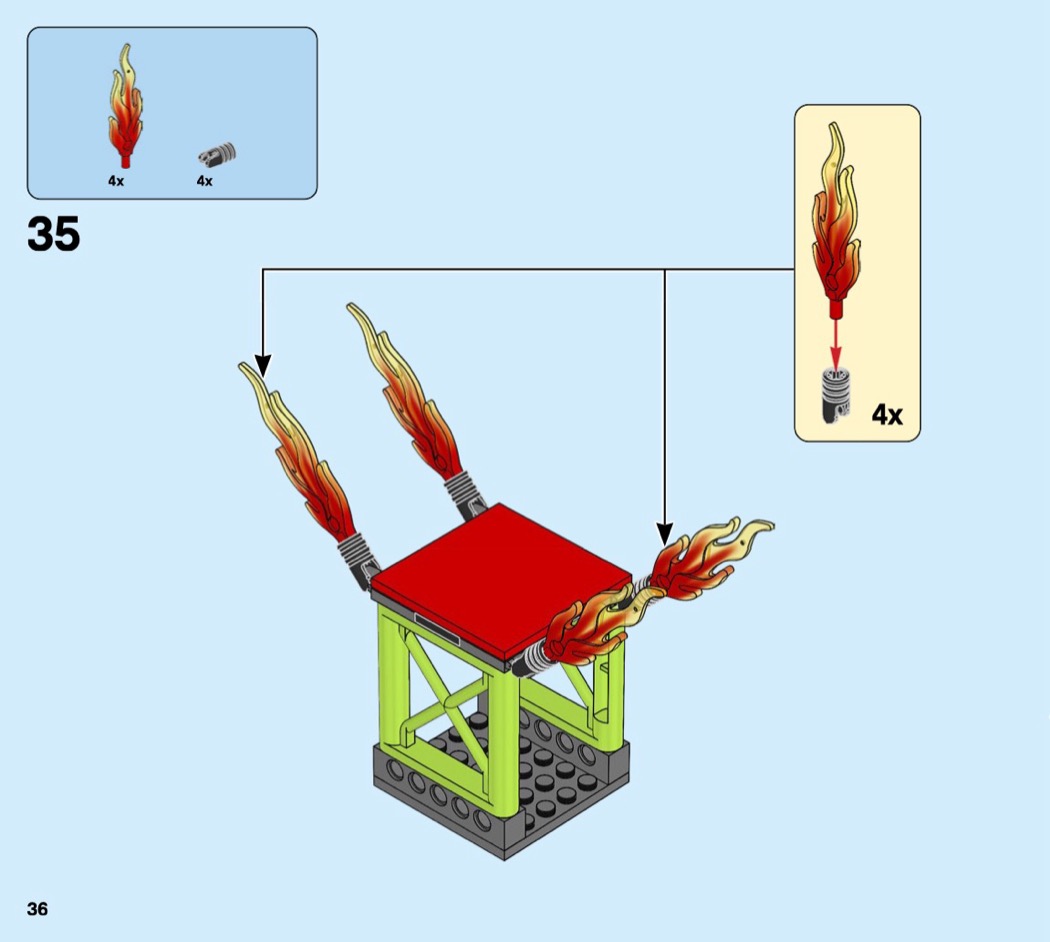 4x
4x

35

4x

36