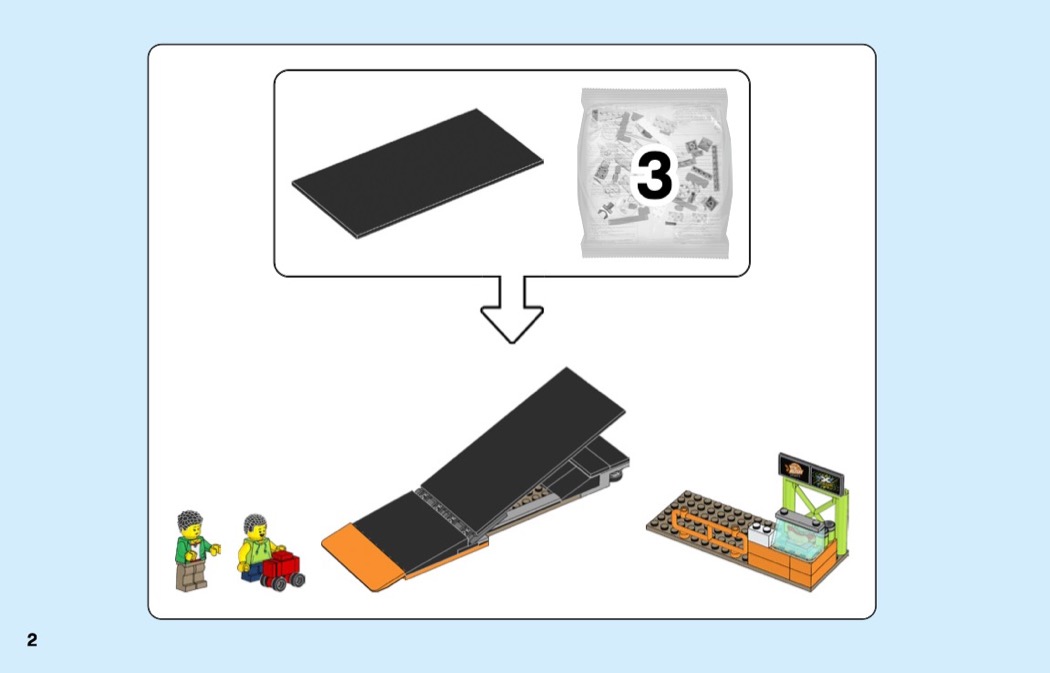 3

2