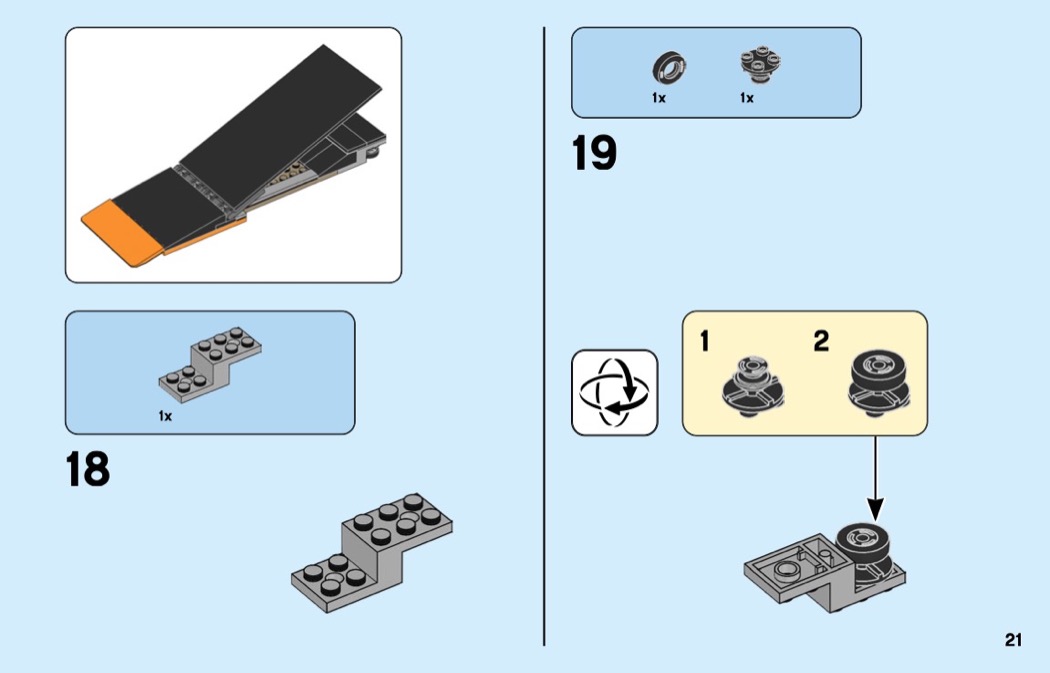 1x

18

1x 1x

19

1

2

21