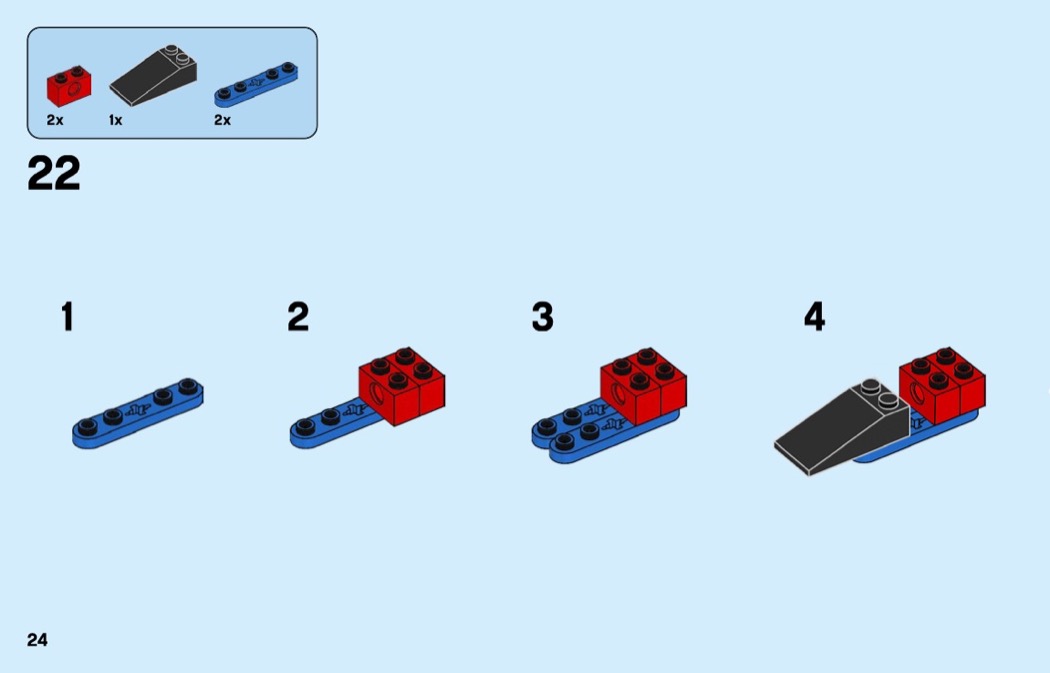 2x 1x 2x

22

1

2

3

4

24