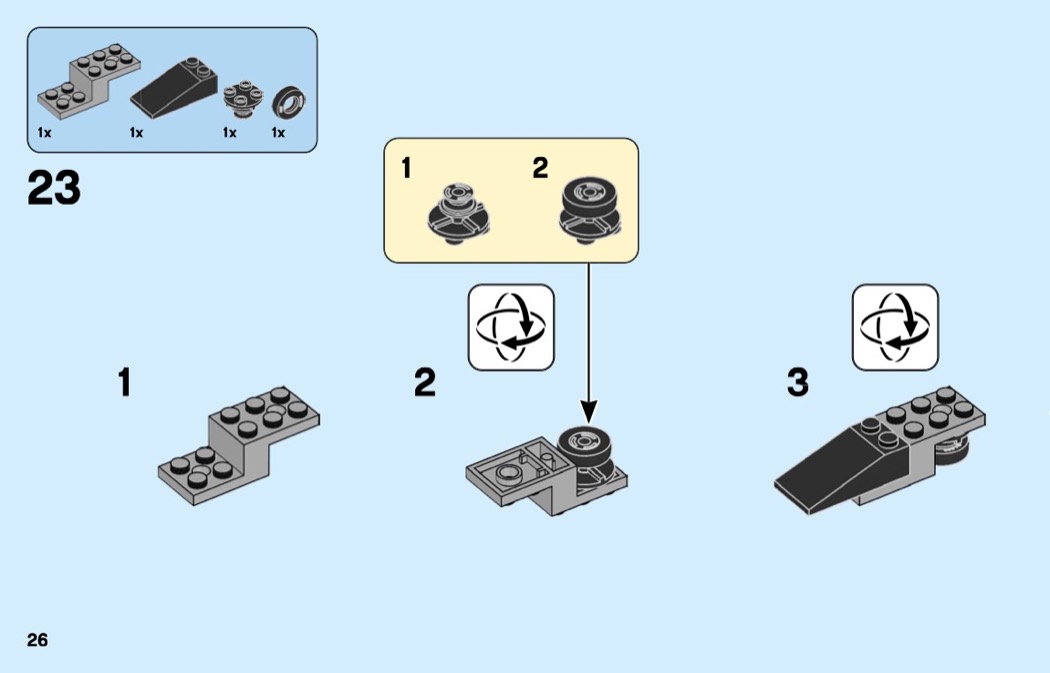 1x 1x 1x 1x

23

1 2

1

2

3

26