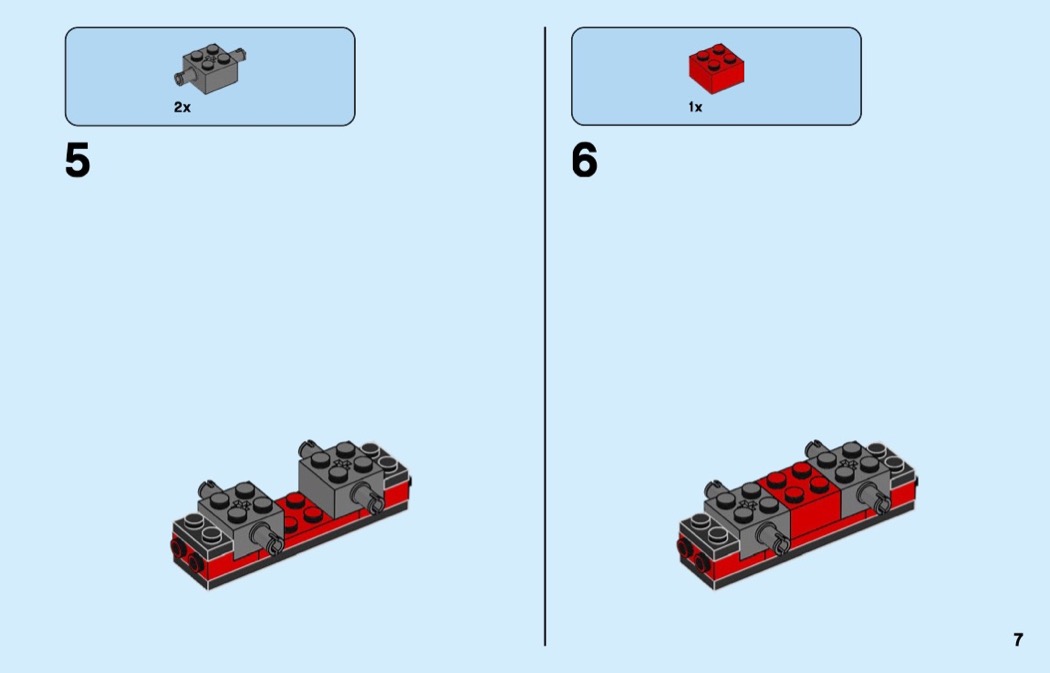 2x

5

1x

6

7