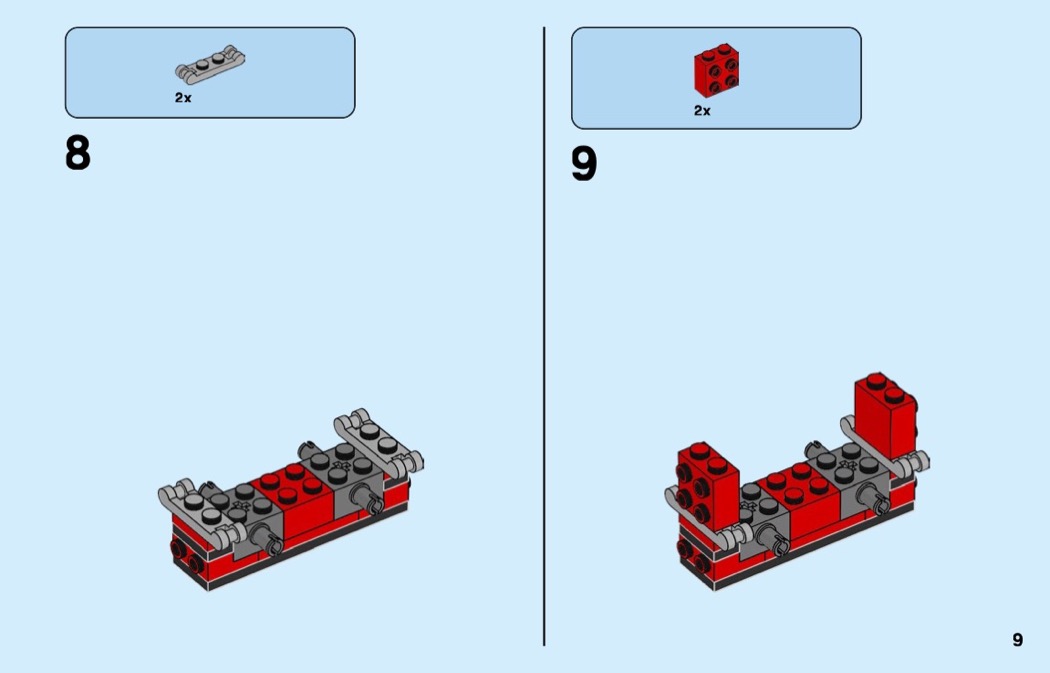 2x

8

2x

9

9