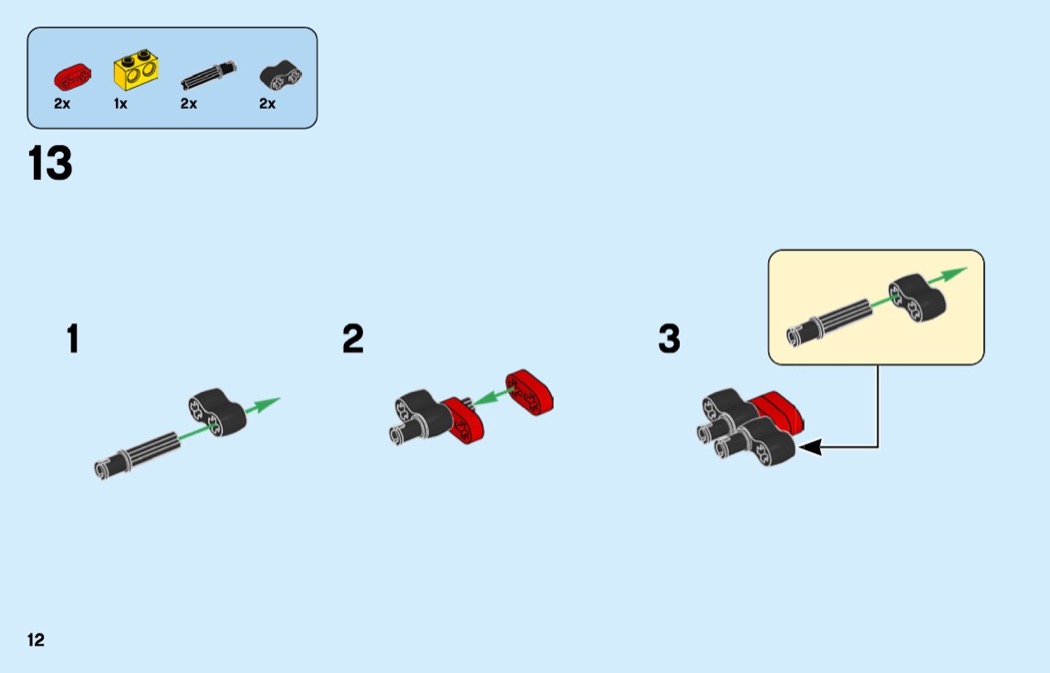 2x 1x 2x 2x

13

1

2

3

12