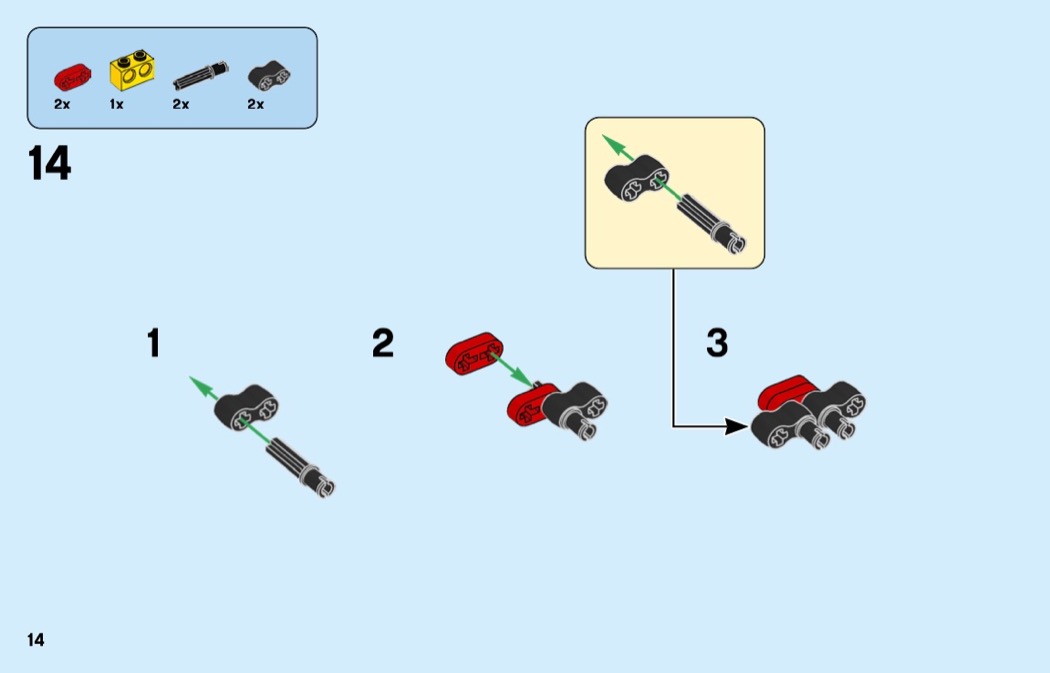 2x 1x 2x 2x

14

1

2

3

14