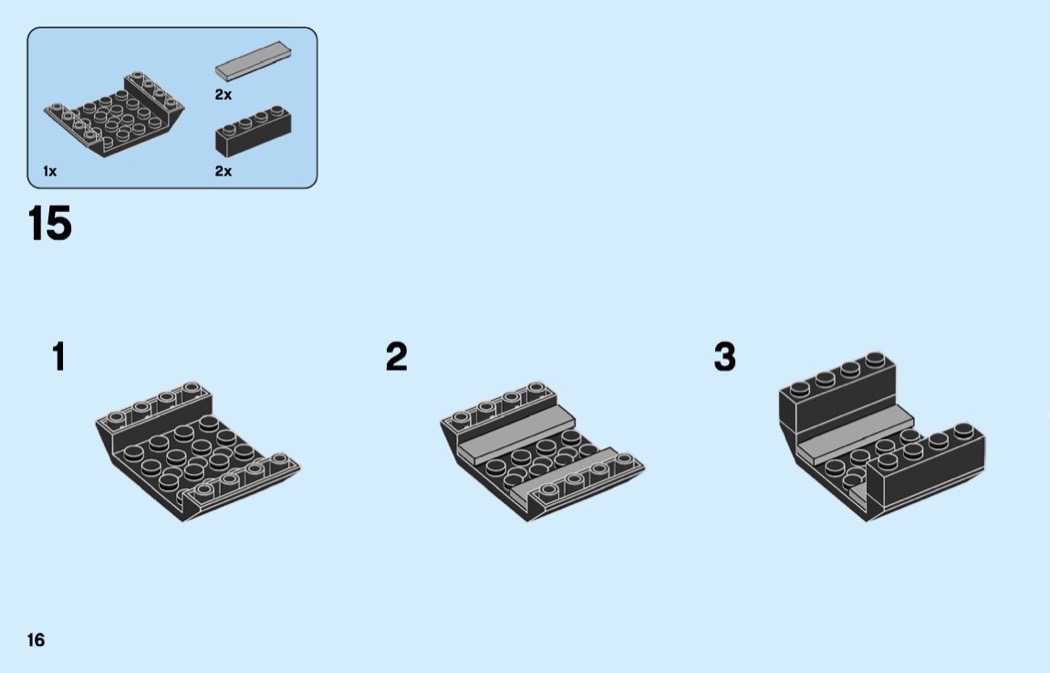 2x

1x

2x

15

1

2

3

16