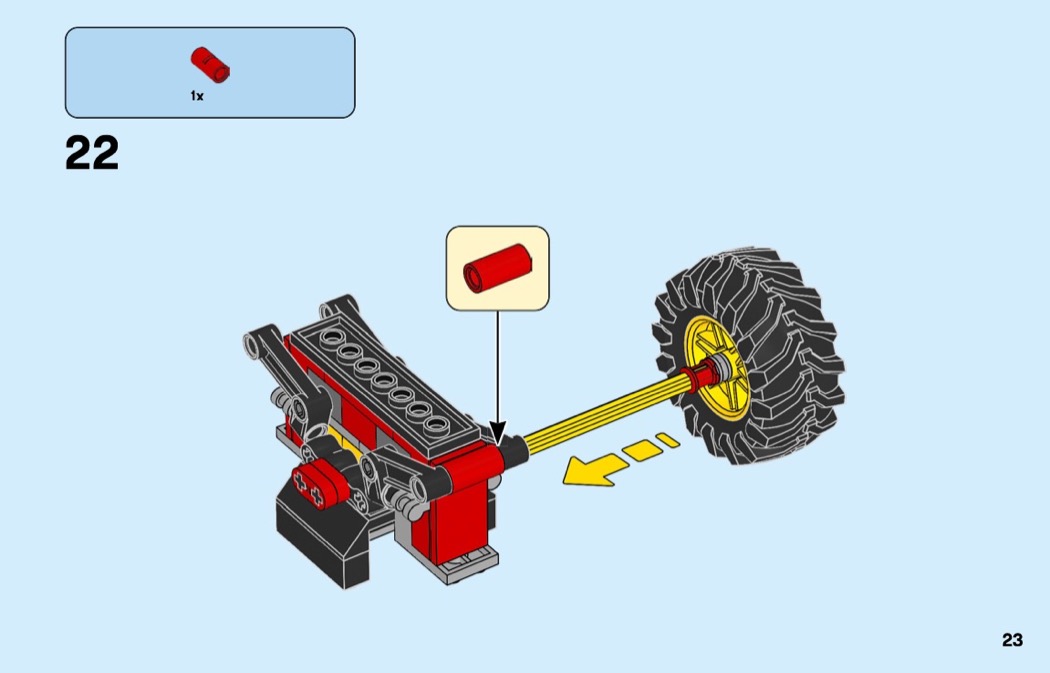 1x

22

23