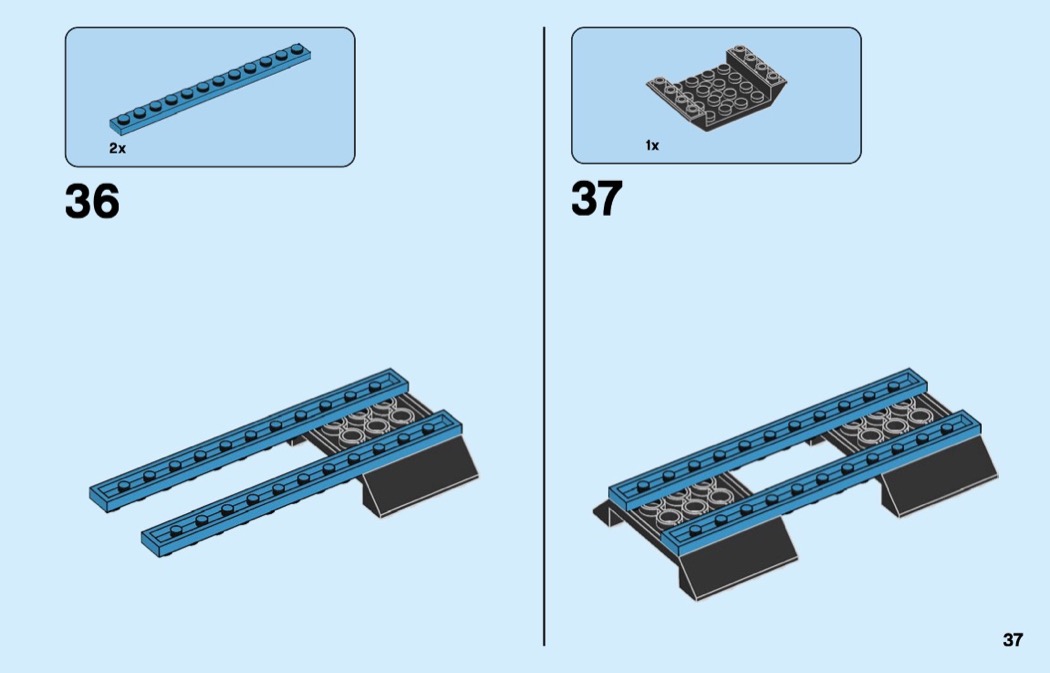 2x

36

1x

37

37