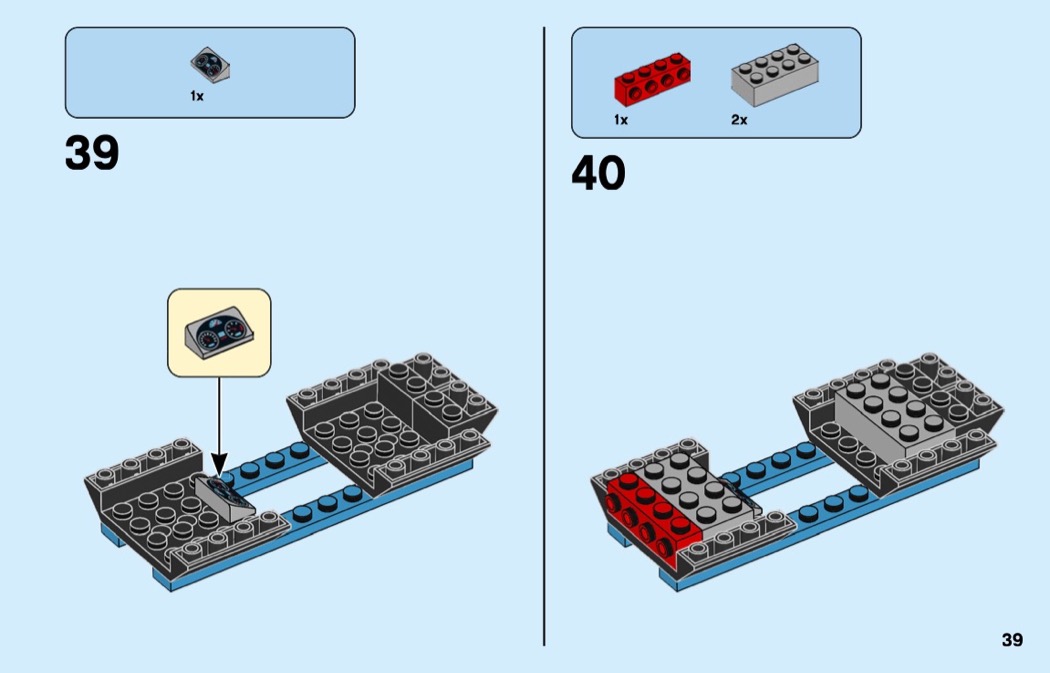 1x

39

1x 2x

40

39