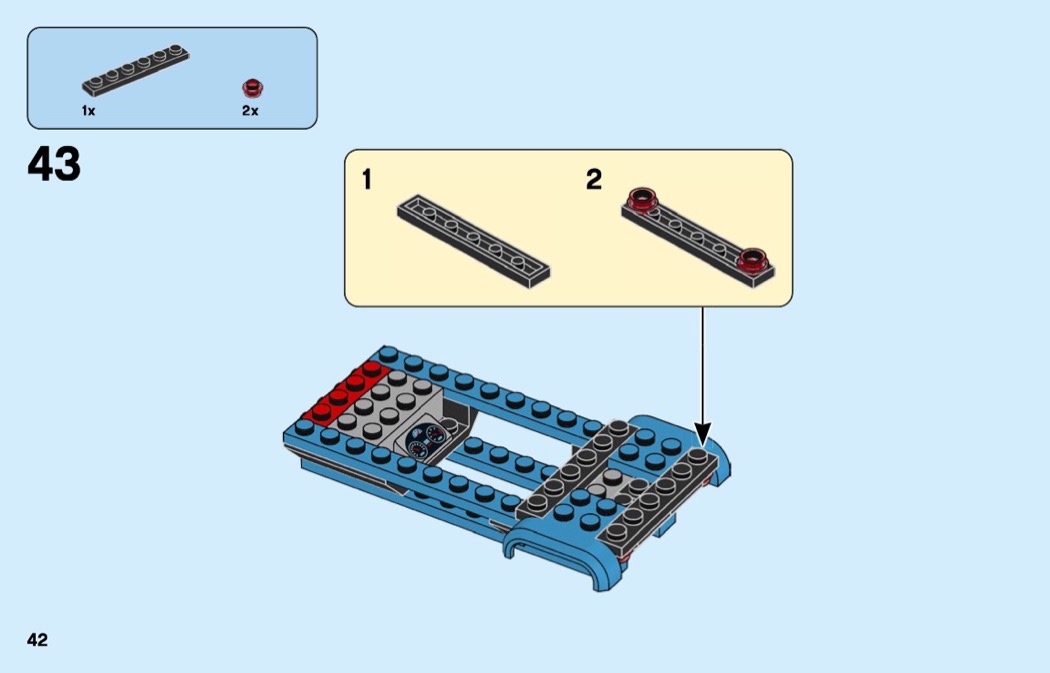 1x
2x

43

1
2

42