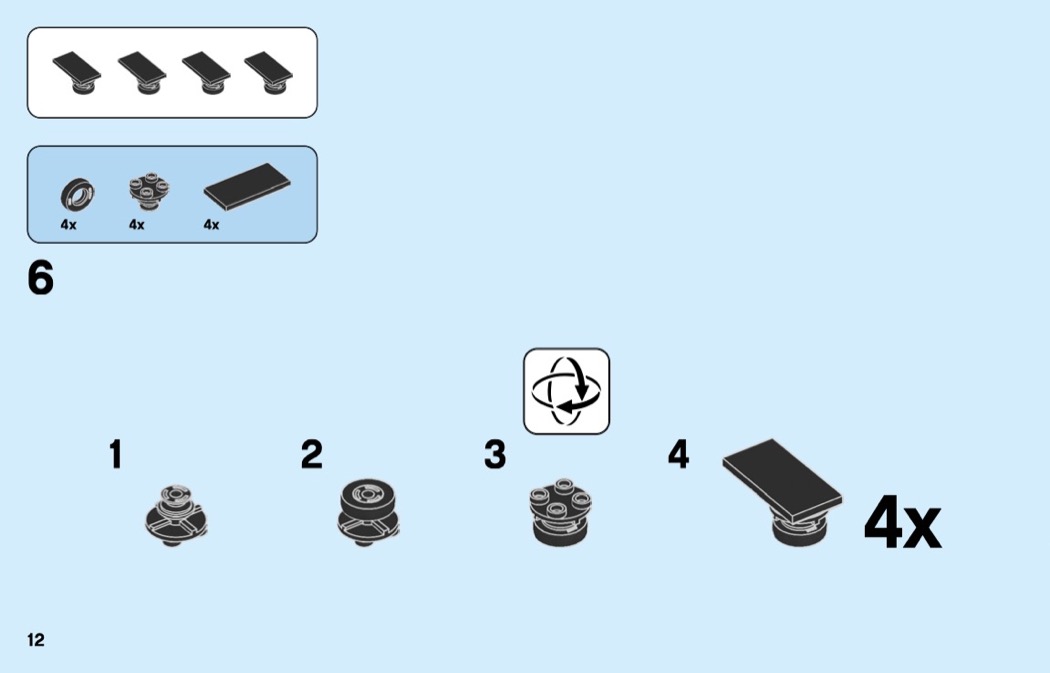 4x 4x 4x

6

1 2 3 4

4x

12