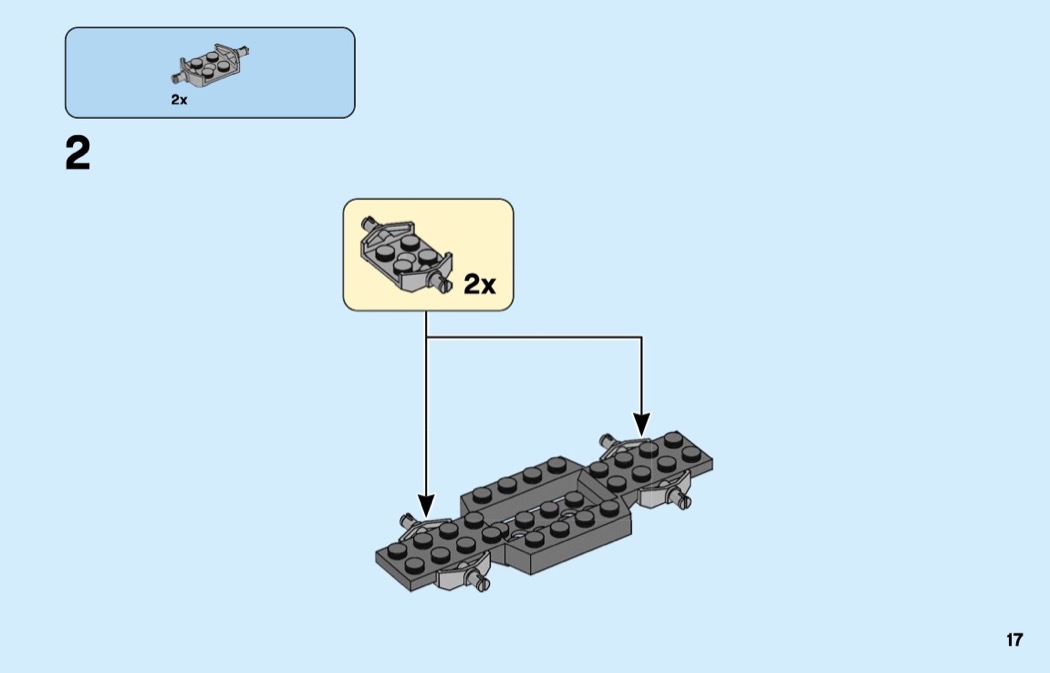 2x

2

2x

17