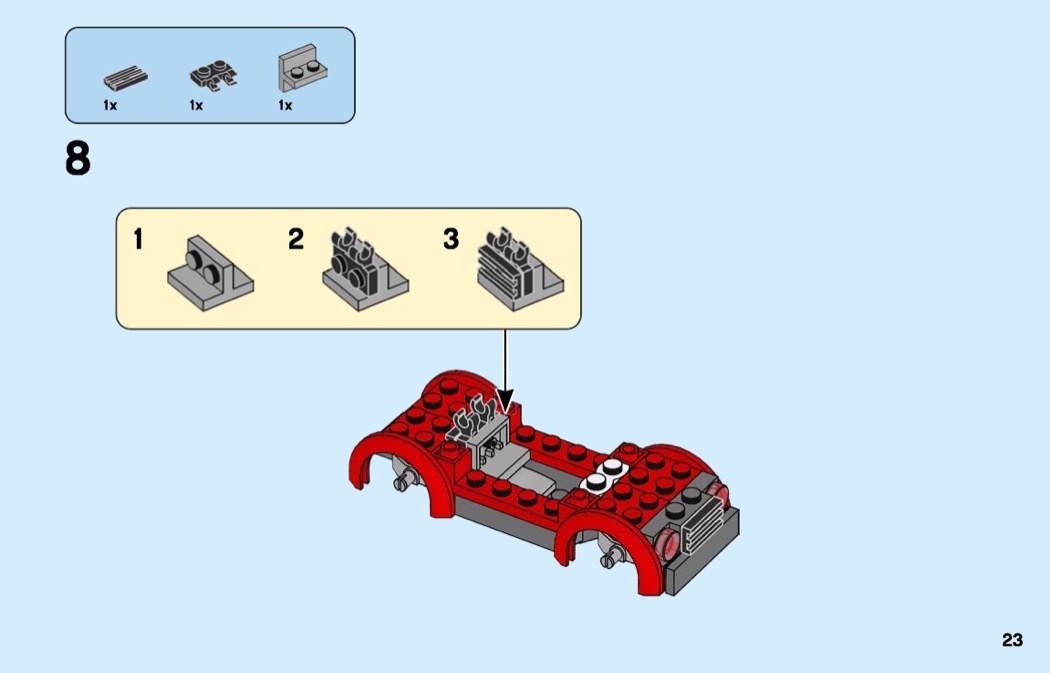 1x 1x 1x

8

1 2 3

23