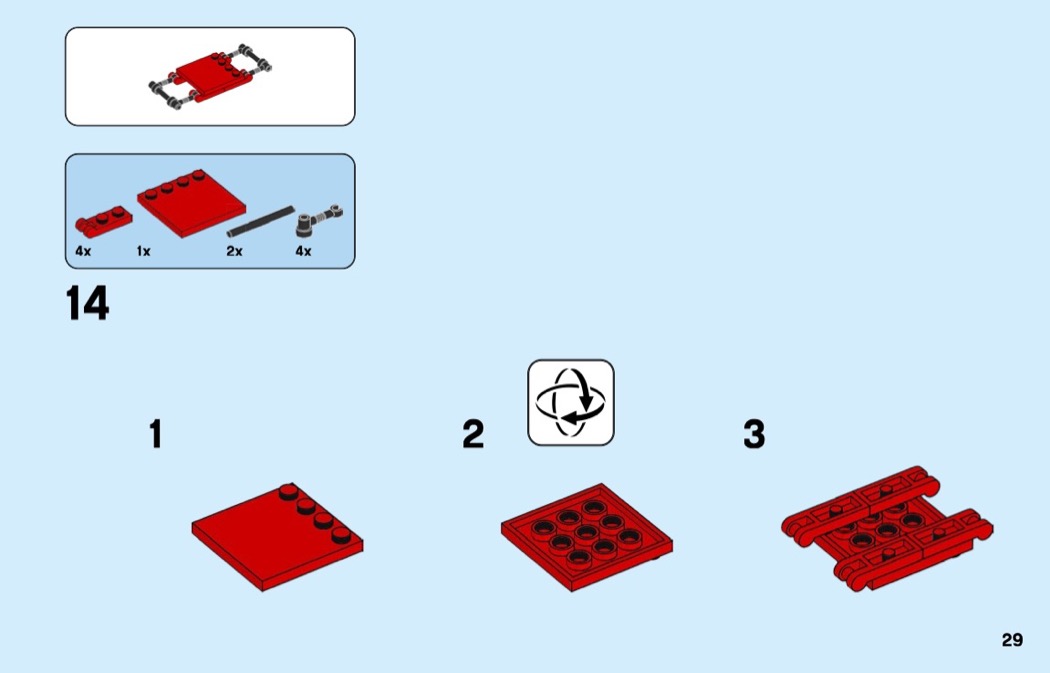 4x 1x 2x 4x

14

1

2

3

29