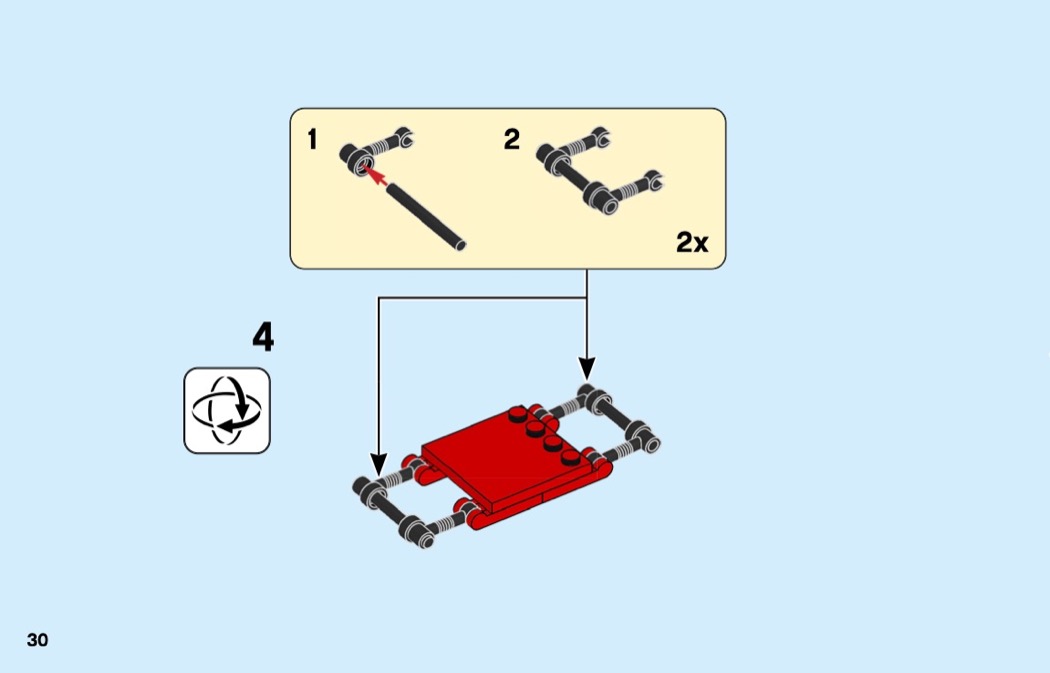 1

2

2x

4

30